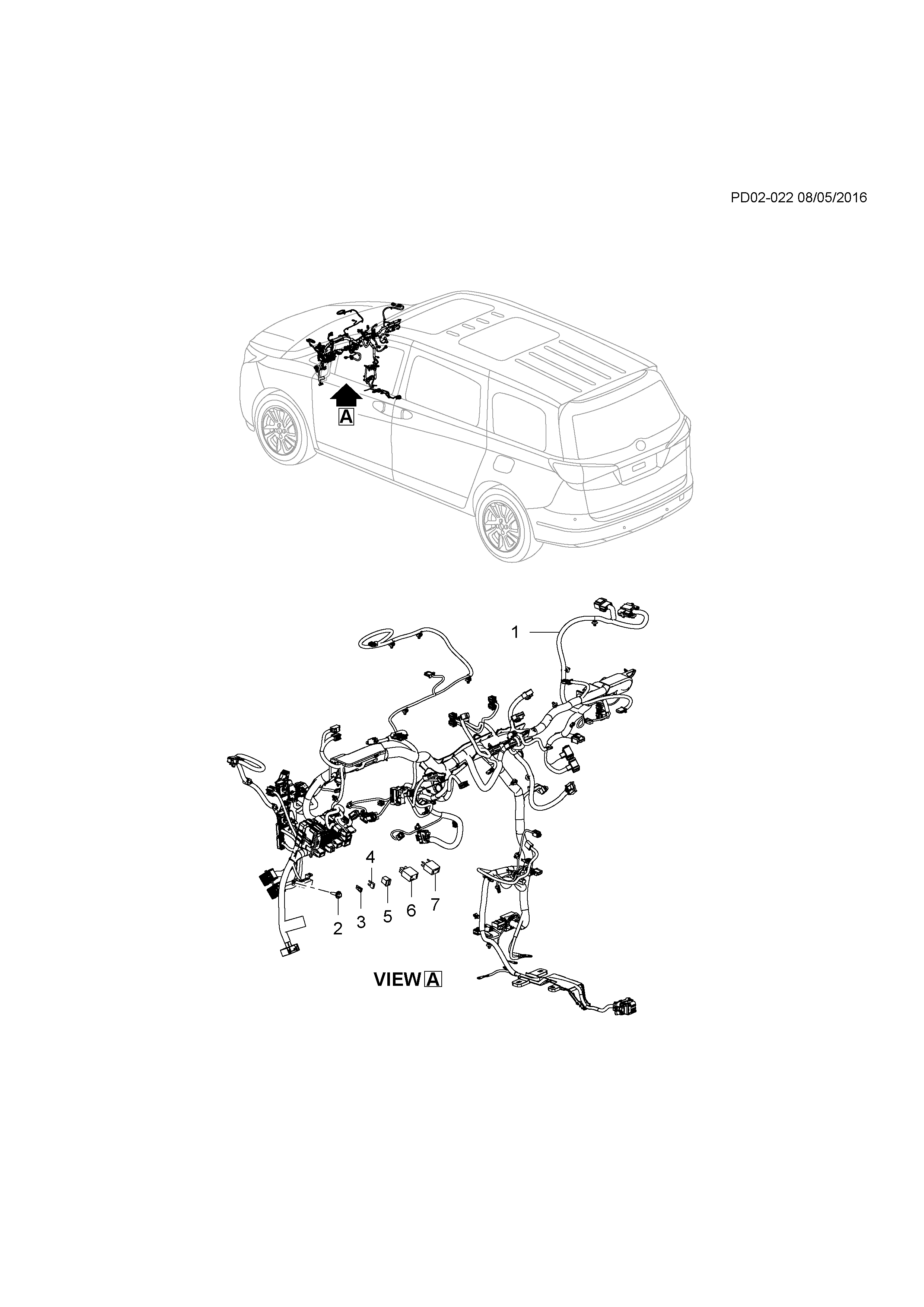 PD02-022 08/05/2016

A

1

4

2

3

5

6

7

VIEW A