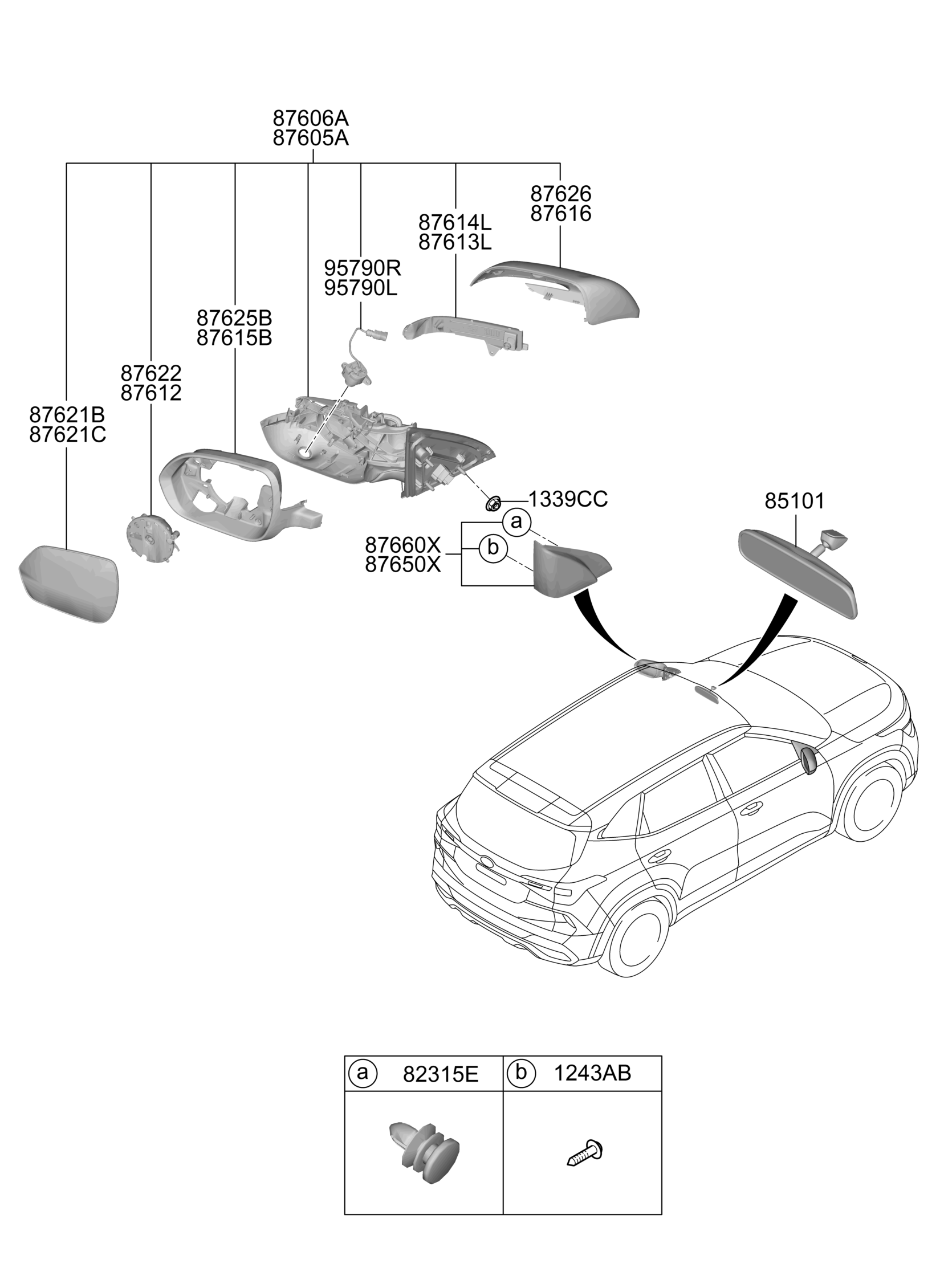 87606A
87605A

87626
87616

87614L
87613L

95790R
95790L

87625B
87615B

87622
87612

87621B
87621C

1339CC

85101

a
b
87660X
87650X

| a 82315E | b 1243AB |
|---|---|
| | |