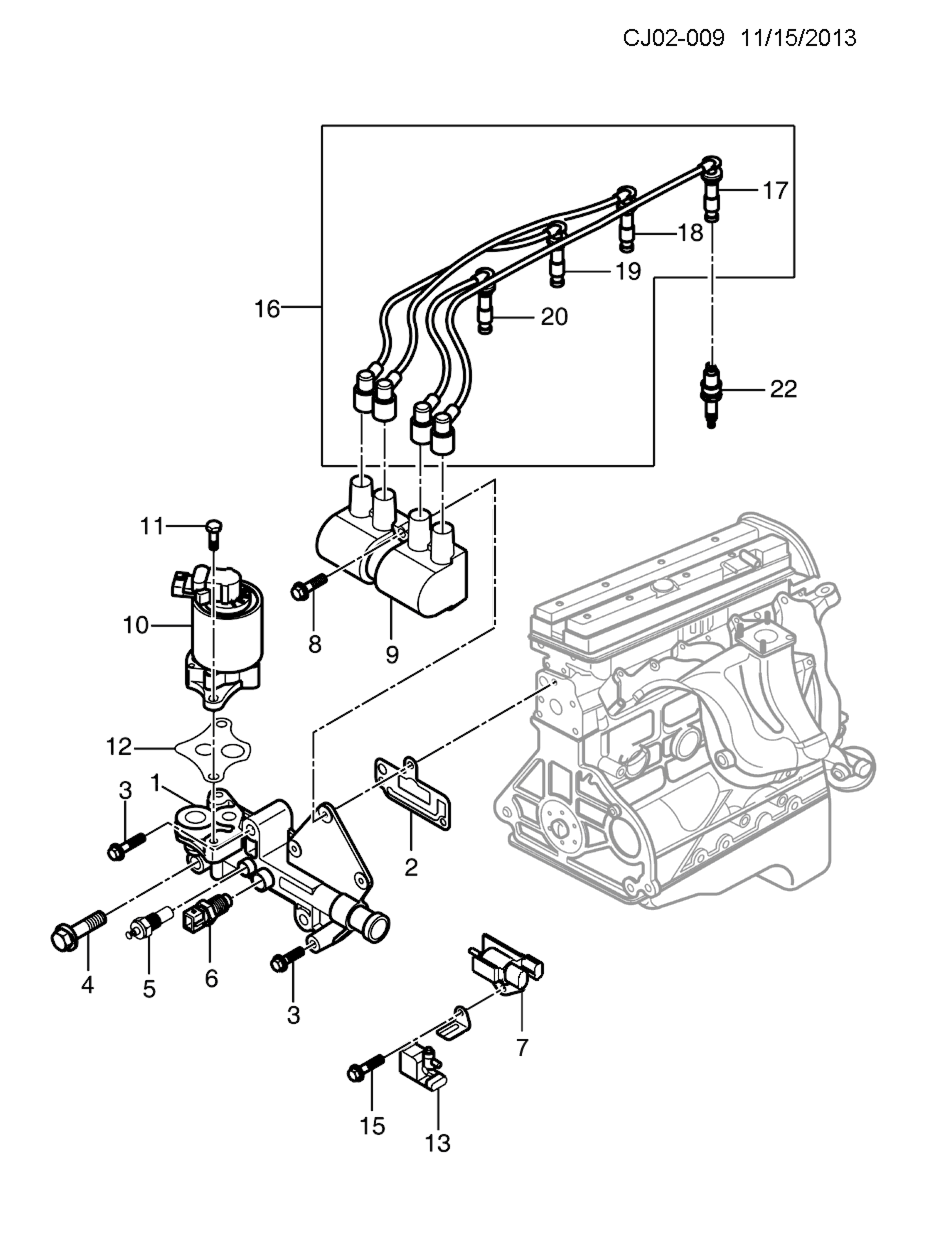 CJ02-009 11/15/2013

17
18
19
16
20
22
11
10
8
9
12
3
1
2
4
5
6
3
7
15
13