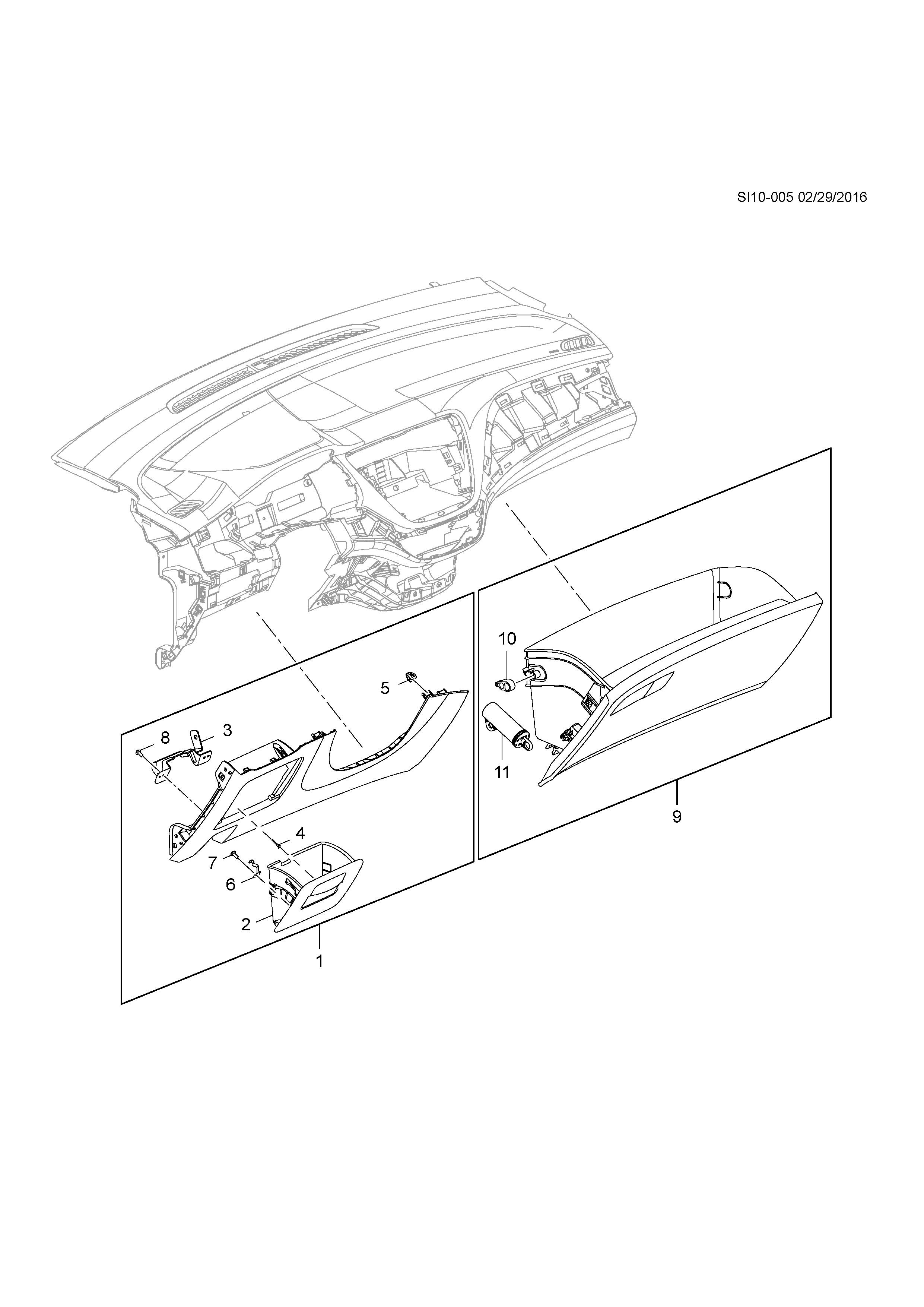 SI10-005 02/29/2016

10

5

8

3

11

9

4

7

6

2

1