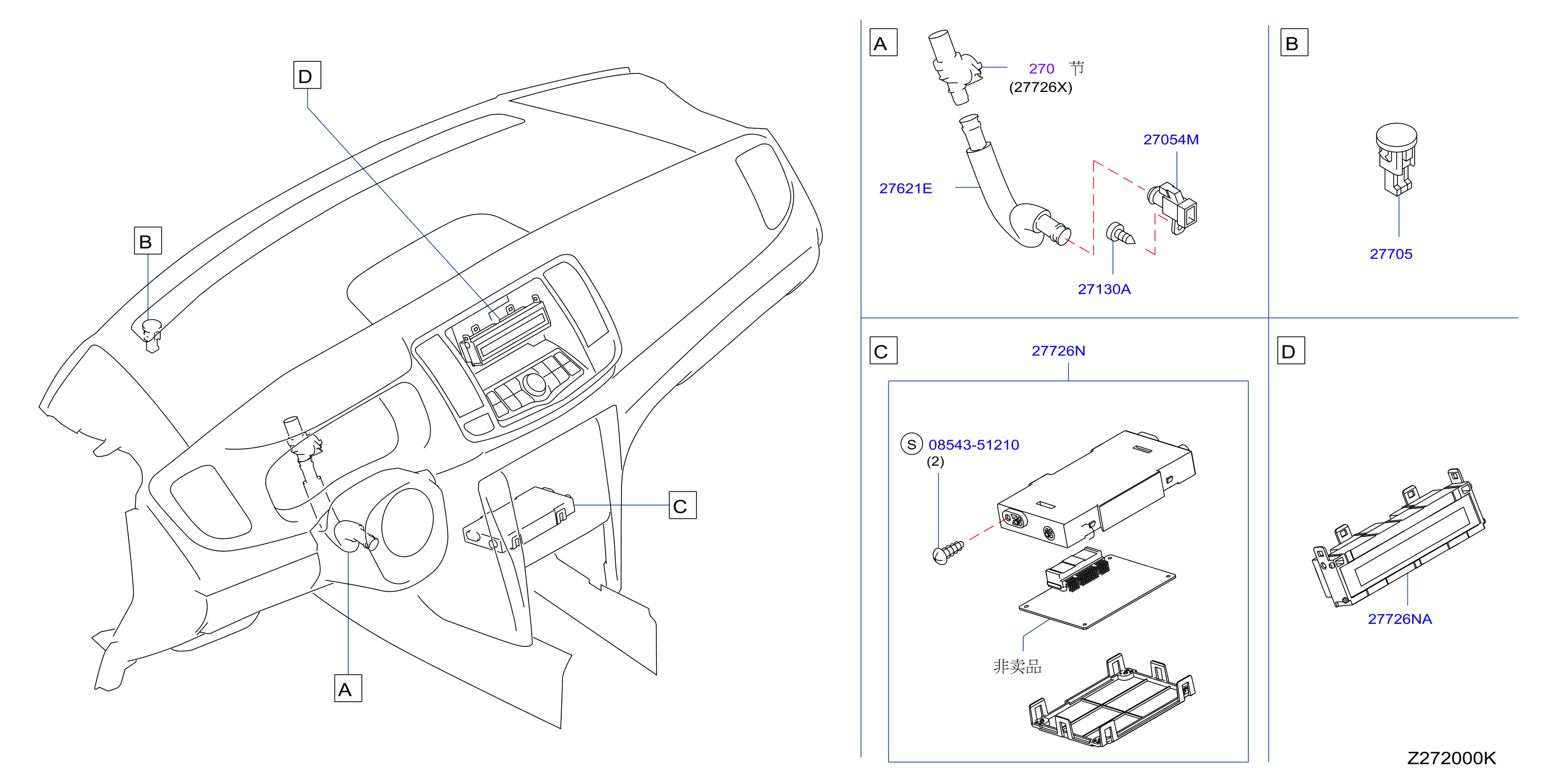 D

B

C

A

A

270 节
(27726X)

27054M

27621E

27130A

B

27705

C

27726N

S 08543-51210
(2)

非卖品

D

27726NA

Z272000K