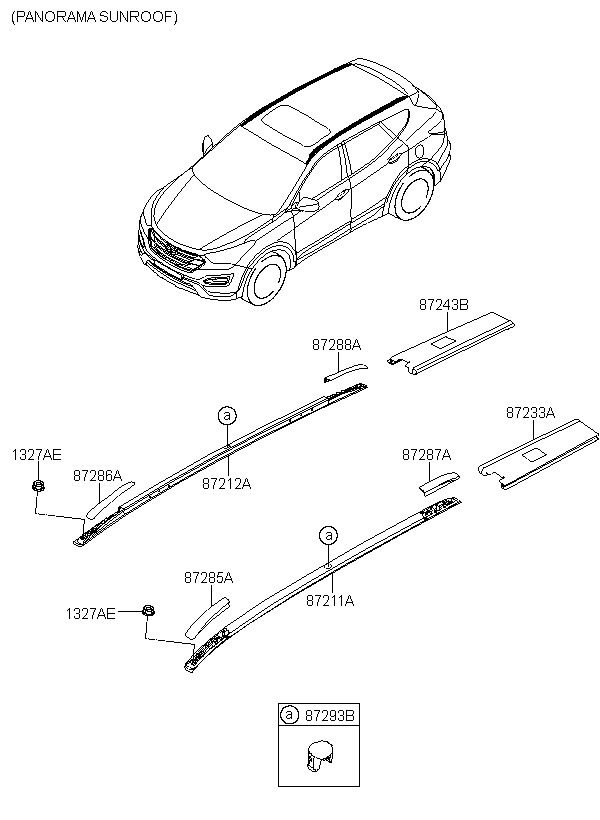 (PANORAMA SUNROOF)

87243B

87288A

a

87233A

1327AE

87286A

87212A

87287A

a

87285A

87211A

1327AE

a 87293B