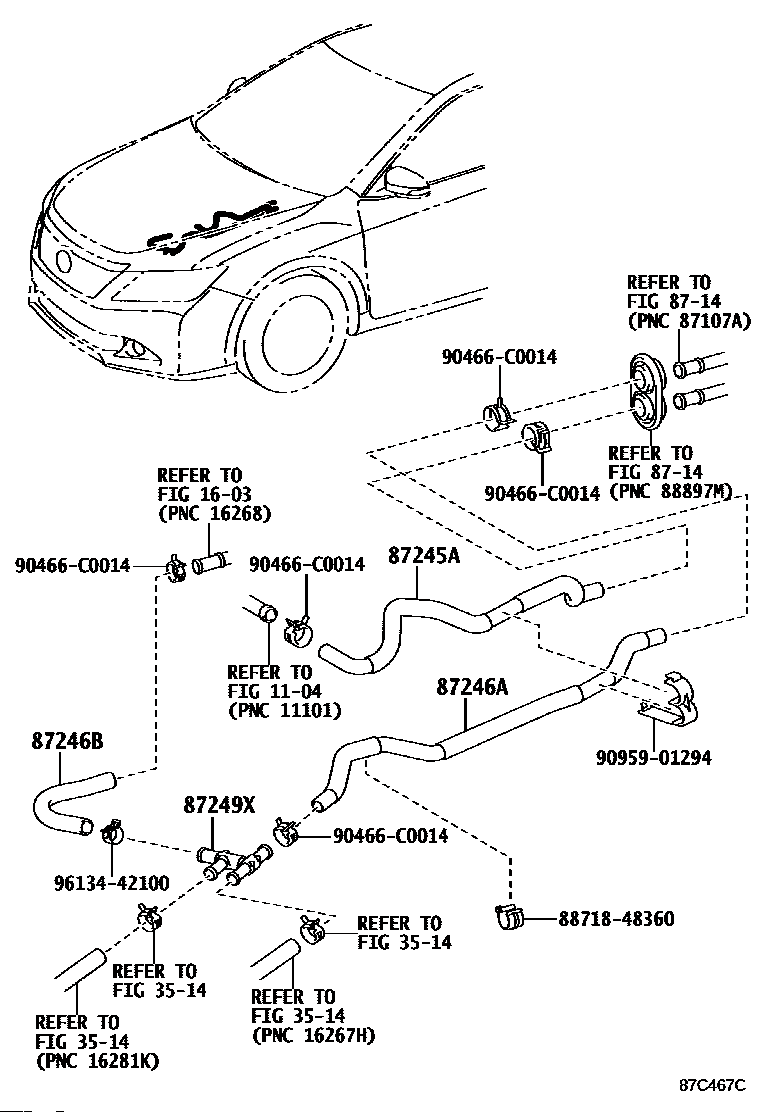 REFER TO
FIG 87-14
(PNC 87107A)

90466-C0014

REFER TO
FIG 87-14
(PNC 88897M)

90466-C0014

REFER TO
FIG 16-03
(PNC 16268)

90466-C0014

90466-C0014

87245A

REFER TO
FIG 11-04
(PNC 11101)

87246A

87246B

90959-01294

87249X

90466-C0014

96134-42100

88718-48360

REFER TO
FIG 35-14

REFER TO
FIG 35-14

REFER TO
FIG 35-14
(PNC 16267H)

REFER TO
FIG 35-14
(PNC 16281K)

87C467C