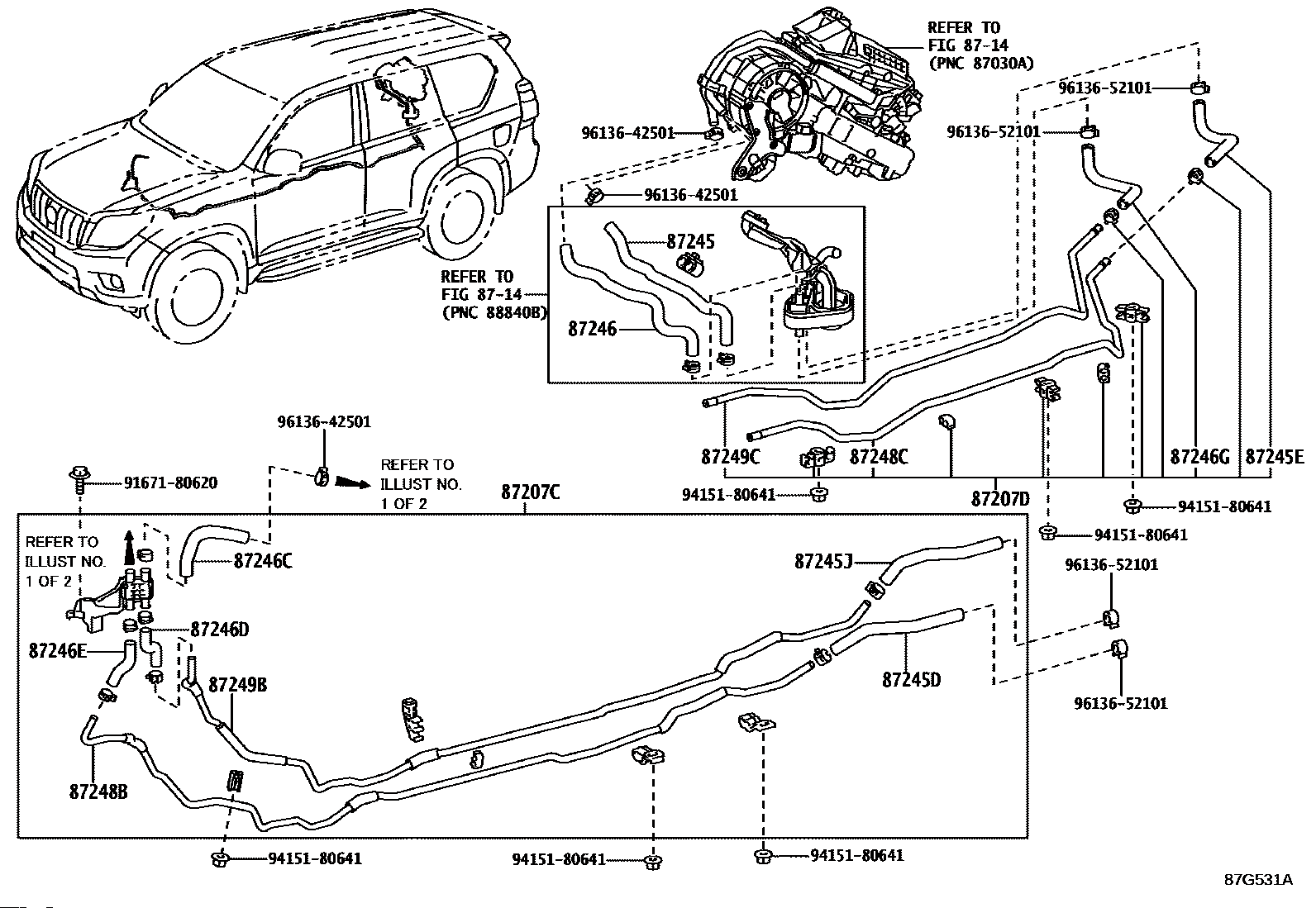 REFER TO
FIG 87-14
(PNC 87030A)

96136-52101
96136-52101
96136-42501
96136-42501
87245
REFER TO
FIG 87-14
(PNC 88840B)
87246

96136-42501
REFER TO
ILLUST NO.
1 OF 2
91671-80620
87207C
87249C
87248C
87246G
87245E
94151-80641
87207D
94151-80641
94151-80641
REFER TO
ILLUST NO.
1 OF 2
87246C
87245J
96136-52101
87246D
87246E
87249B
87245D
96136-52101
87248B
94151-80641
94151-80641
94151-80641
87G531A