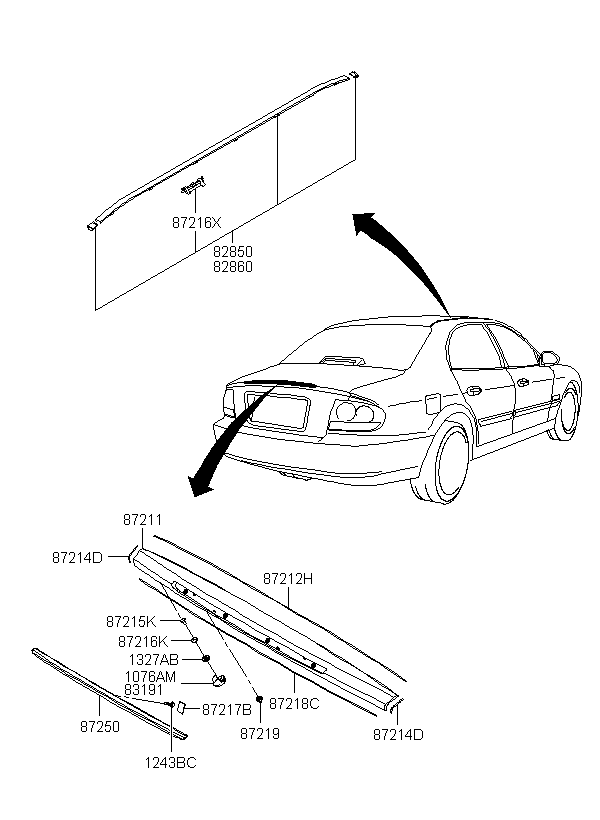 87216X
82850
82860

87211
87214D
87212H
87215K
87216K
1327AB
1076AM
83191
87217B
87218C
87250
87219
87214D
1243BC