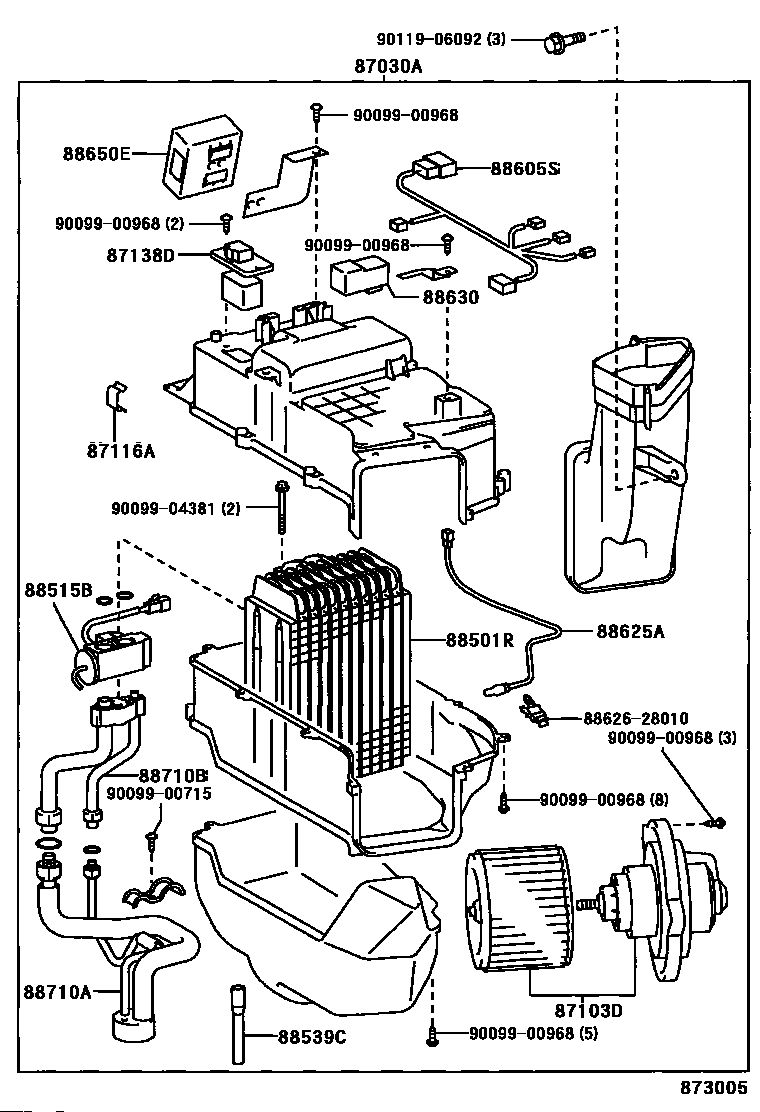 90119-06092 (3)
87030A
90099-00968
88650E
88605S
90099-00968 (2)
90099-00968
87138D
88630
87116A
90099-04381 (2)
88515B
88501R
88625A
88626-28010
90099-00968 (3)
88710B
90099-00715
90099-00968 (8)
88710A
87103D
88539C
90099-00968 (5)
873005