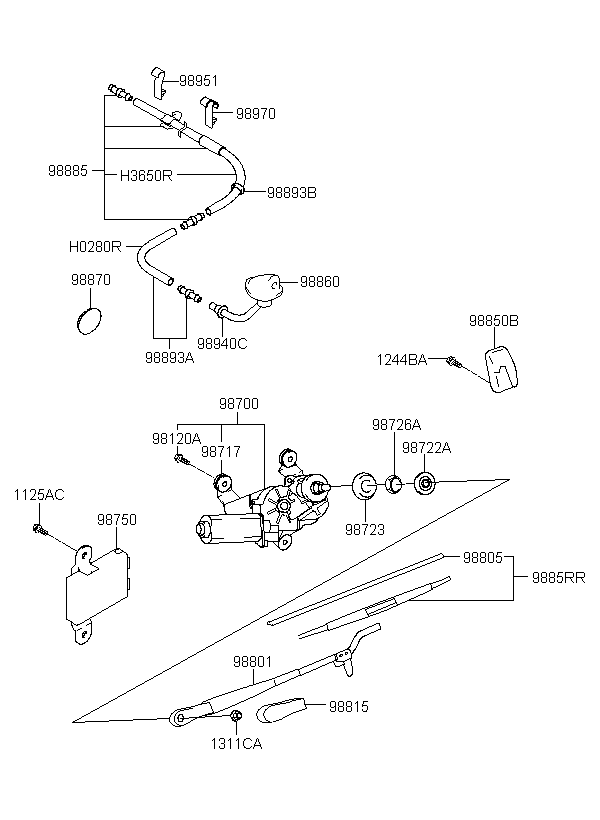 98951
98970
98885
H3650R
98893B
H0280R
98870
98860
98940C
98893A
98850B
1244BA
98700
98120A
98717
98726A
98722A
98723
1125AC
98750
98805
9885RR
98801
98815
1311CA