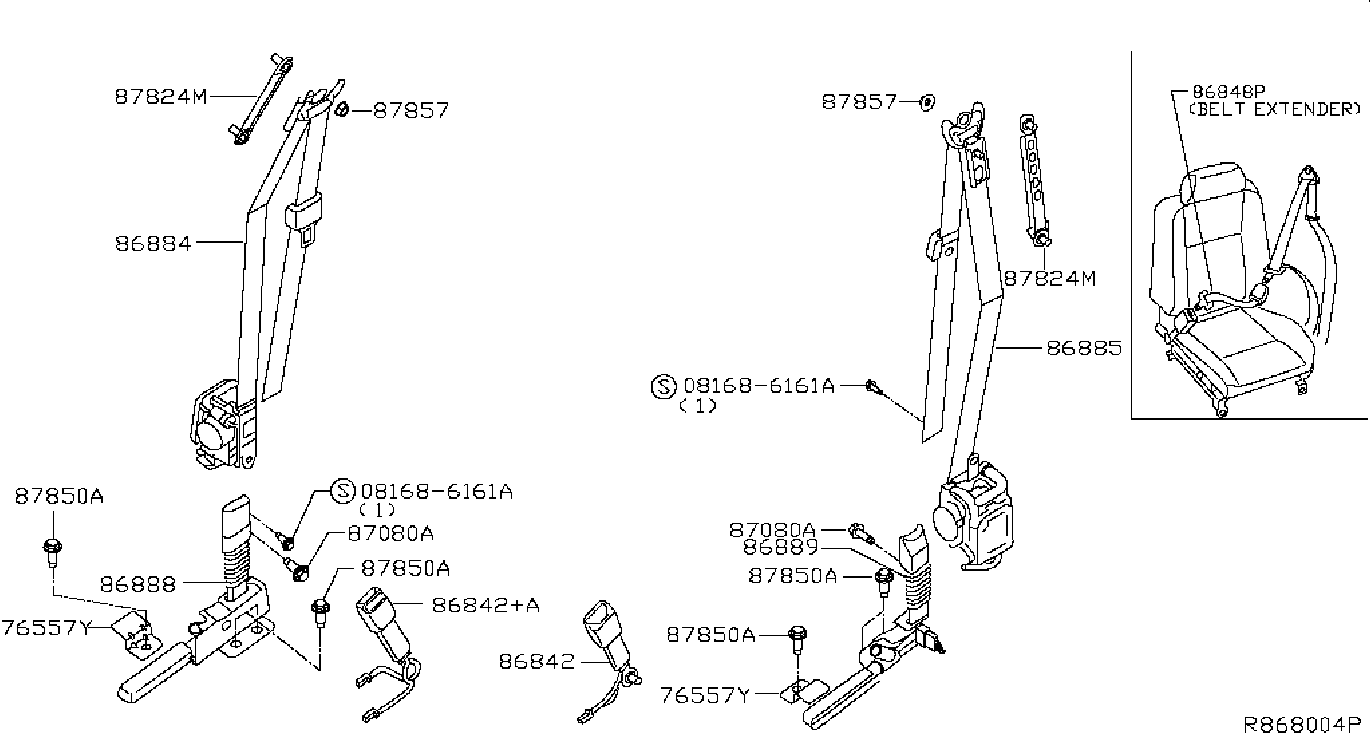 87824M
87857
86884
87850A
Ⓢ 08168-6161A
(1)
87080A
86888
87850A
76557Y
86842+A
86842
87857
87824M
86885
Ⓢ 08168-6161A
(1)
87080A
86889
87850A
87850A
76557Y
86848P
(BELT EXTENDER)
R868004P