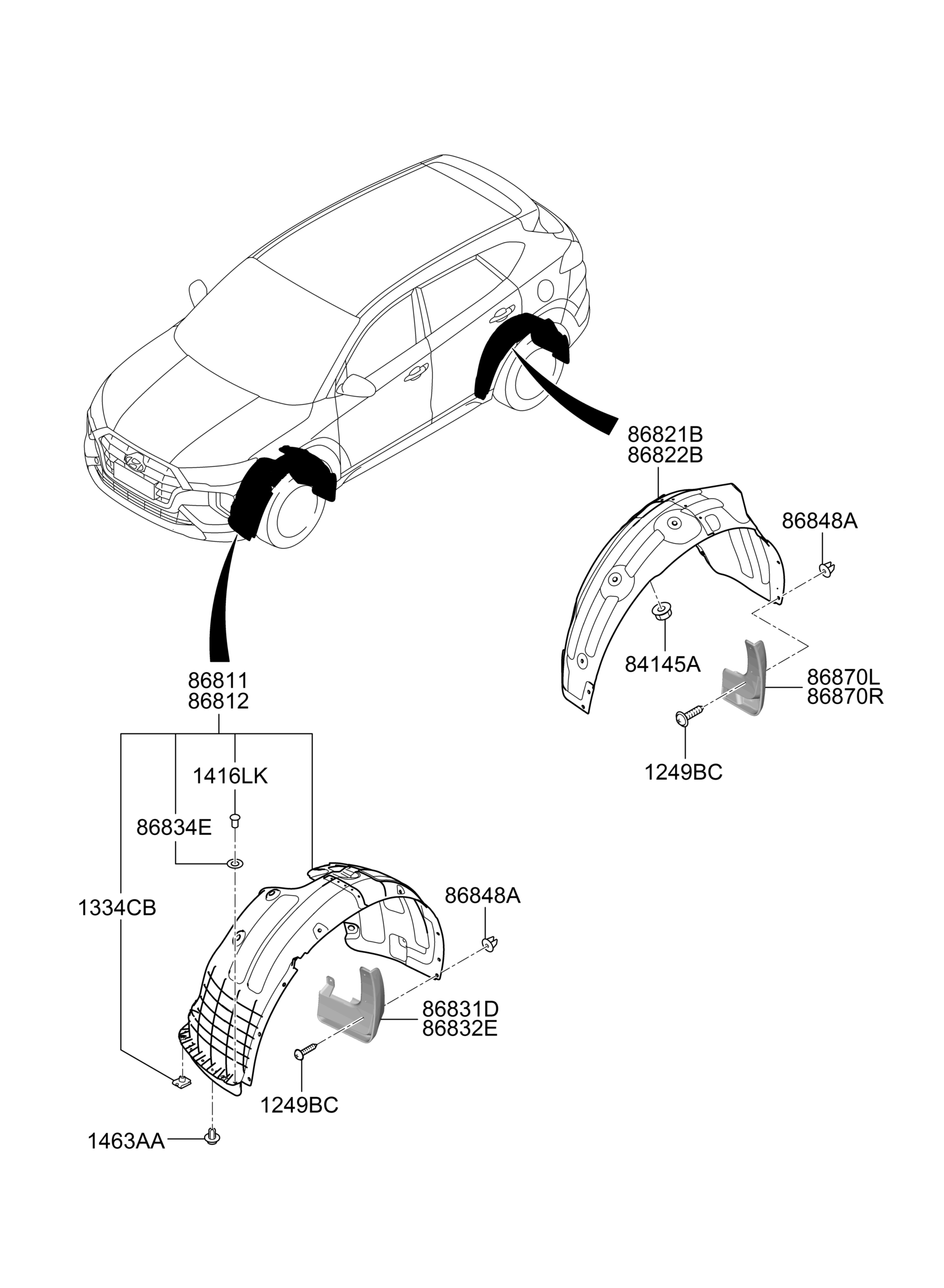 86821B
86822B

86848A

84145A

86870L
86870R

1249BC

86811
86812

1416LK

86834E

1334CB

86848A

86831D
86832E

1249BC

1463AA