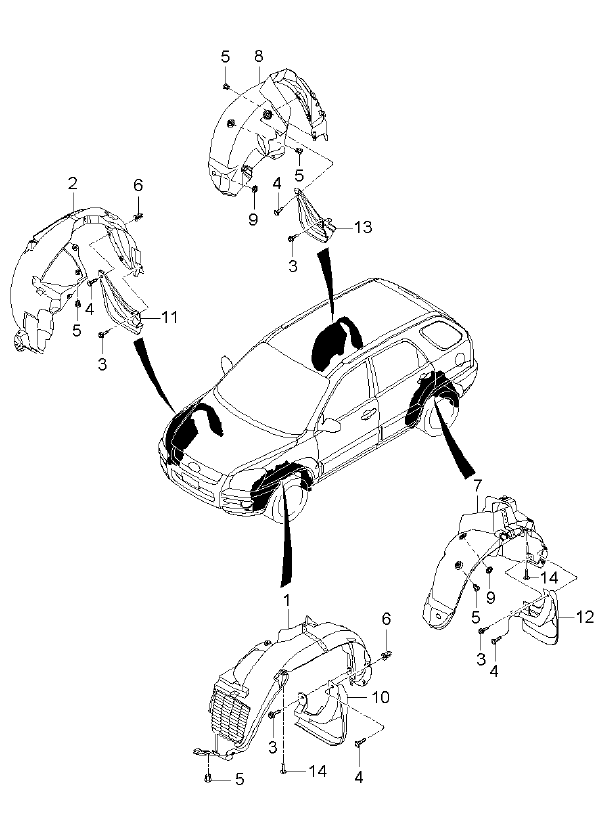 5
8
5
4
9
13
3
2
6
4
5
11
3
7
14
9
5
12
3
4
1
6
10
3
5
14
4