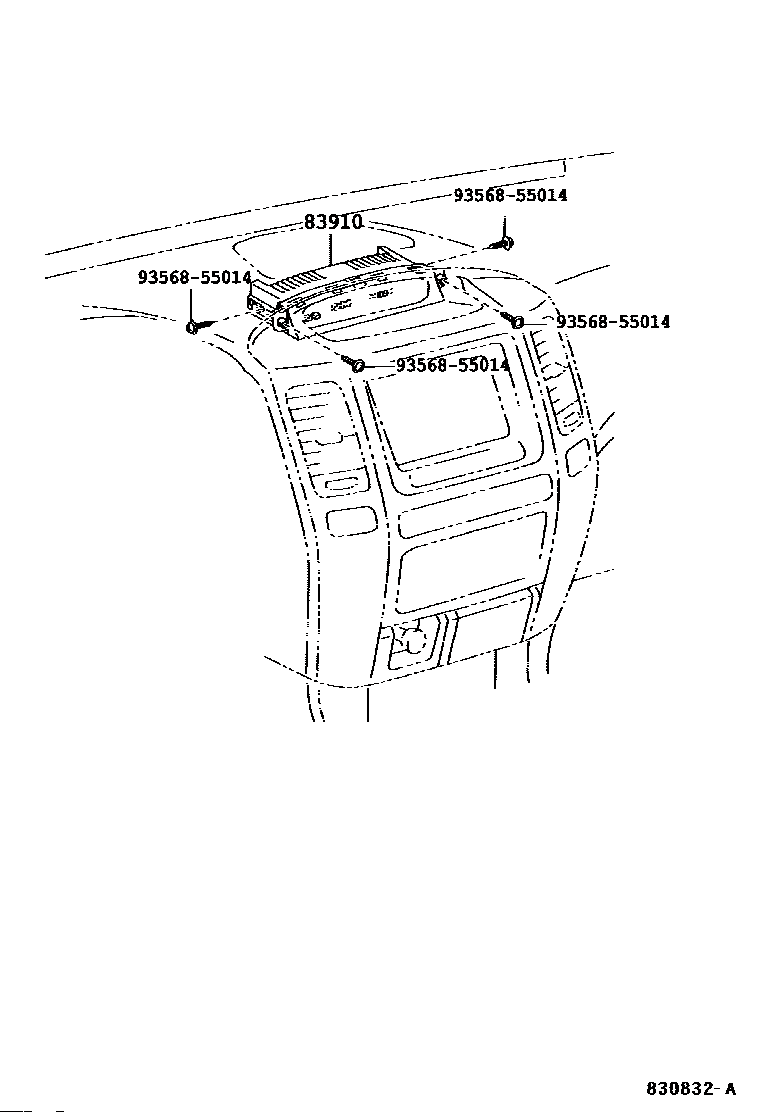 93568-55014
83910
93568-55014
93568-55014
93568-55014
830832-A