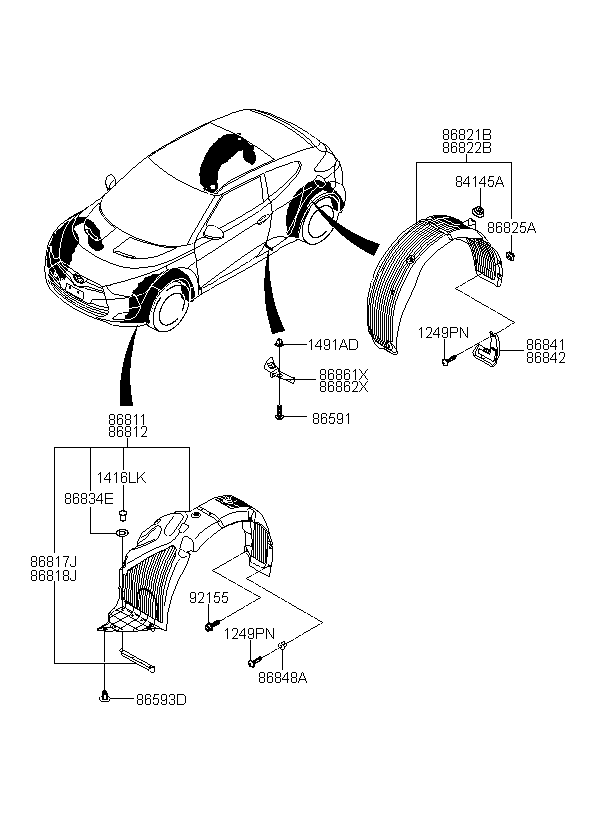 86821B
86822B
84145A
86825A
1249PN
86841
86842
1491AD
86861X
86862X
86591
86811
86812
1416LK
86834E
86817J
86818J
92155
1249PN
86848A
86593D