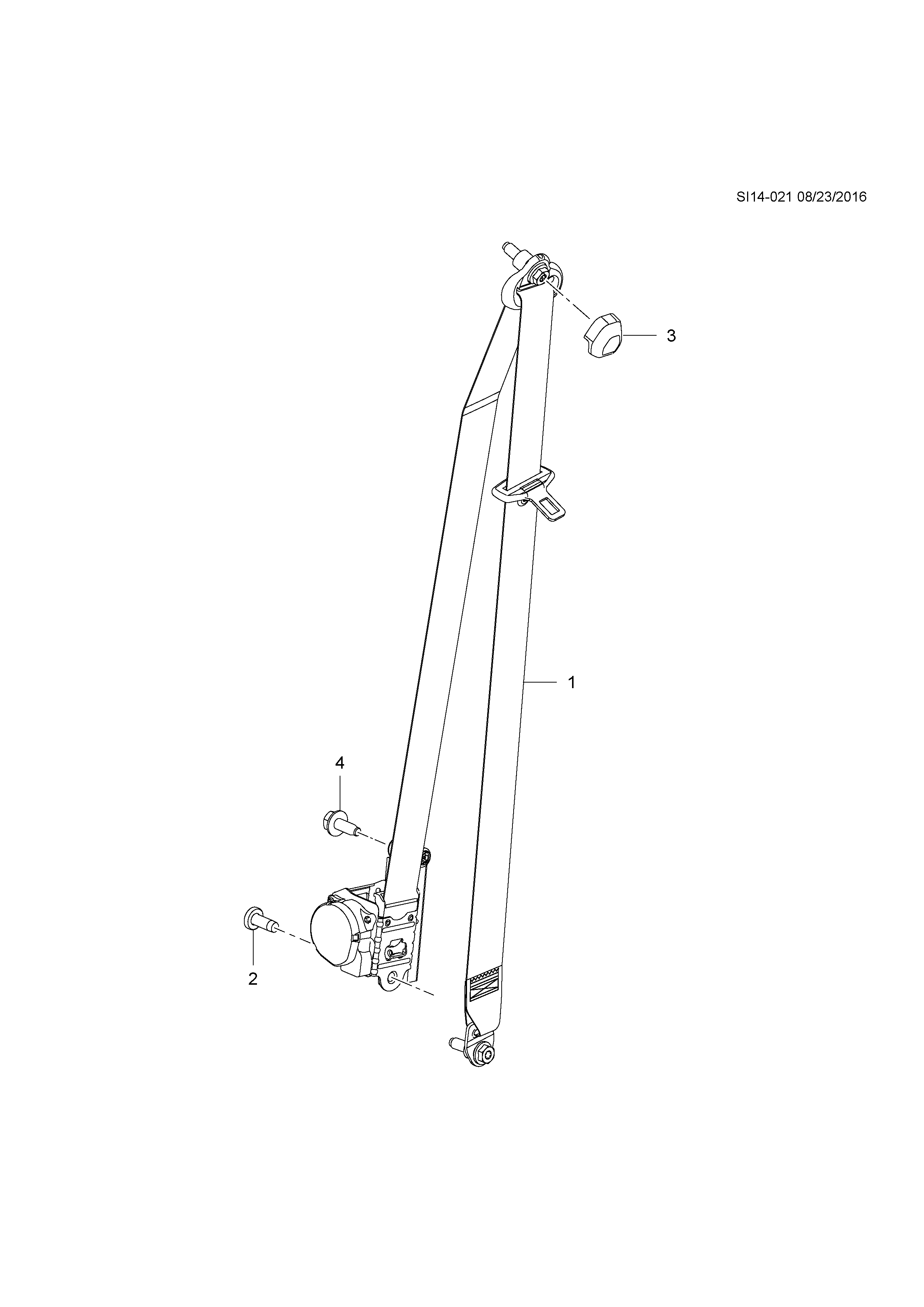 SI14-021 08/23/2016

3

1

4

2