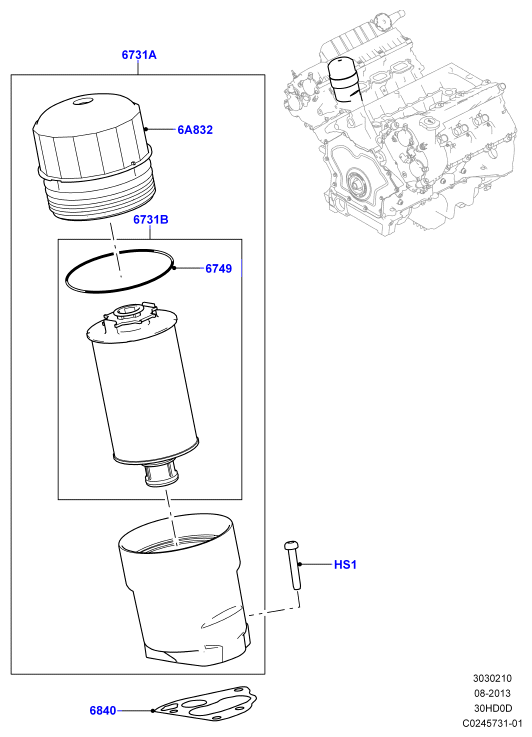 6731A

6A832

6731B

6749

HS1

6840

3030210
08-2013
30HD0D
C0245731-01