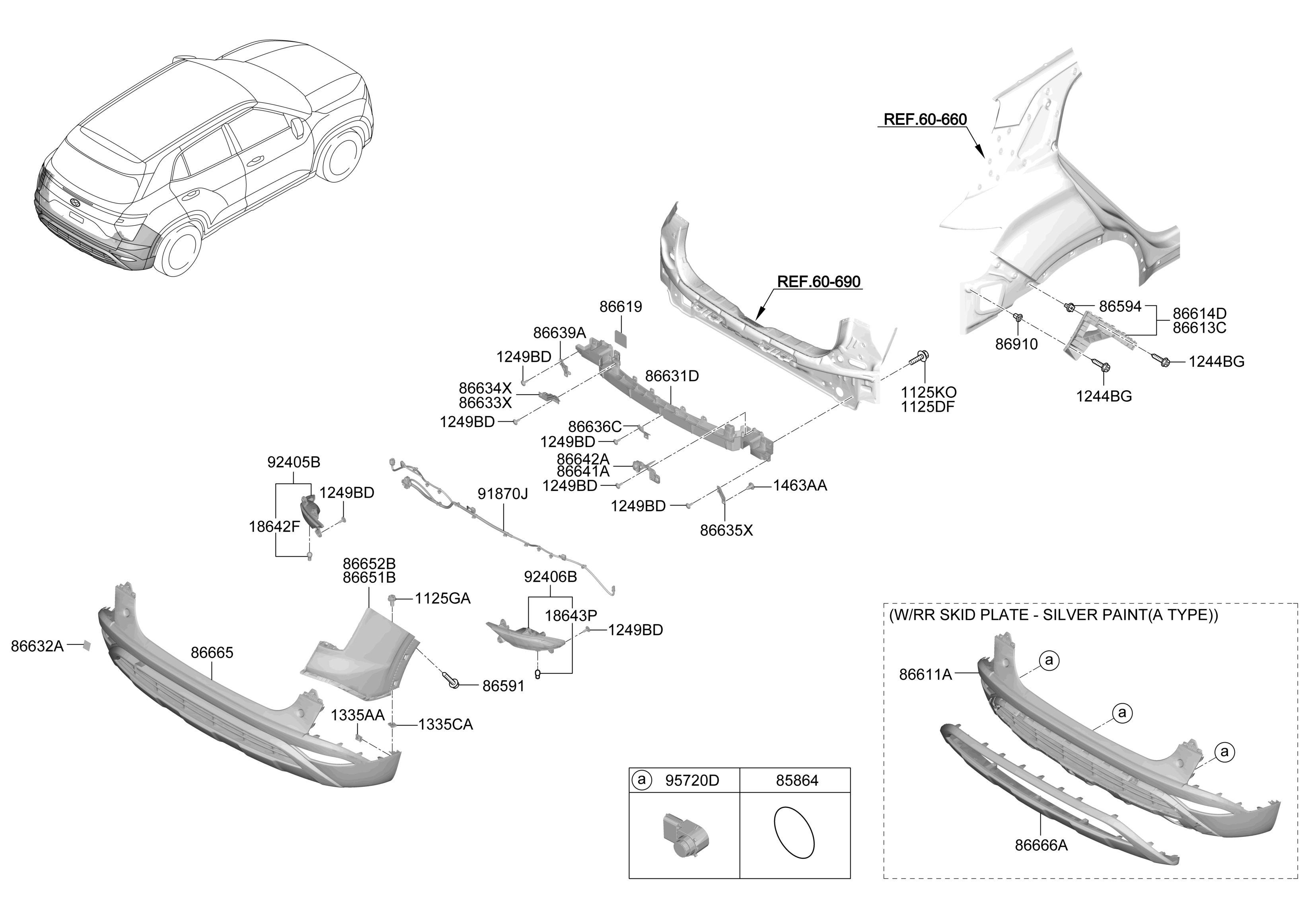 REF.60-660

REF.60-690

86619

86639A

1249BD

86634X
86633X

1249BD

86631D

86636C
1249BD

86642A
86641A
1249BD

1249BD

1463AA

86635X

1125KO
1125DF

86594

86614D
86613C

86910

1244BG

1244BG

92405B

1249BD

18642F

91870J

86652B
86651B

1125GA

92406B

18643P

1249BD

86632A

86665

86591

1335AA

1335CA

| a 95720D | 85864 |
|---|---|
| | |

(W/RR SKID PLATE - SILVER PAINT(A TYPE))

86611A

a

a

a

86666A