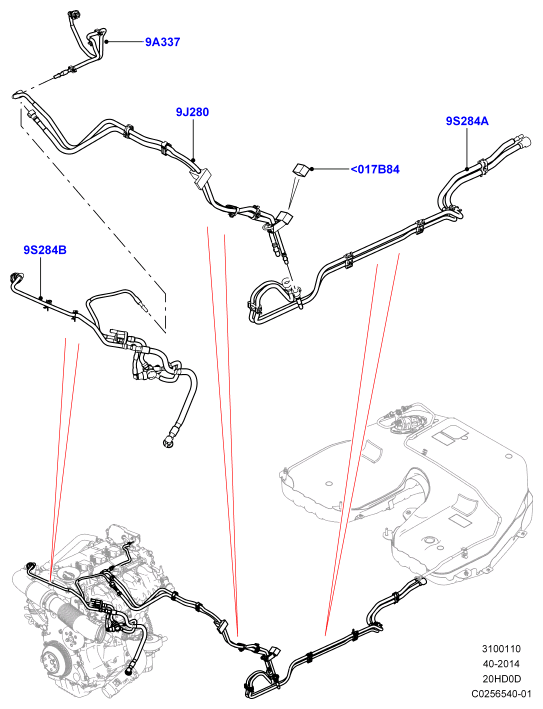 9A337

9J280

9S284A

<017B84

9S284B

3100110
40-2014
20HD0D
C0256540-01