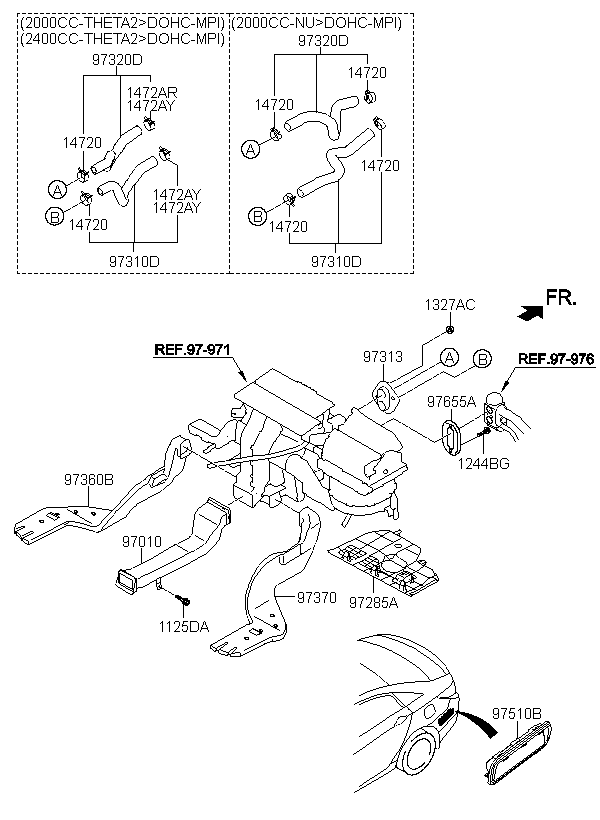 (2000CC-THETA2>DOHC-MPI)
(2400CC-THETA2>DOHC-MPI)
97320D
1472AR
1472AY
14720
A
B
14720
1472AY
1472AY
97310D

(2000CC-NU>DOHC-MPI)
97320D
14720
14720
A
14720
B
14720
97310D

1327AC
FR.
REF.97-971
97313
A
B
REF.97-976
97655A
1244BG
97360B
97010
97370
97285A
1125DA
97510B