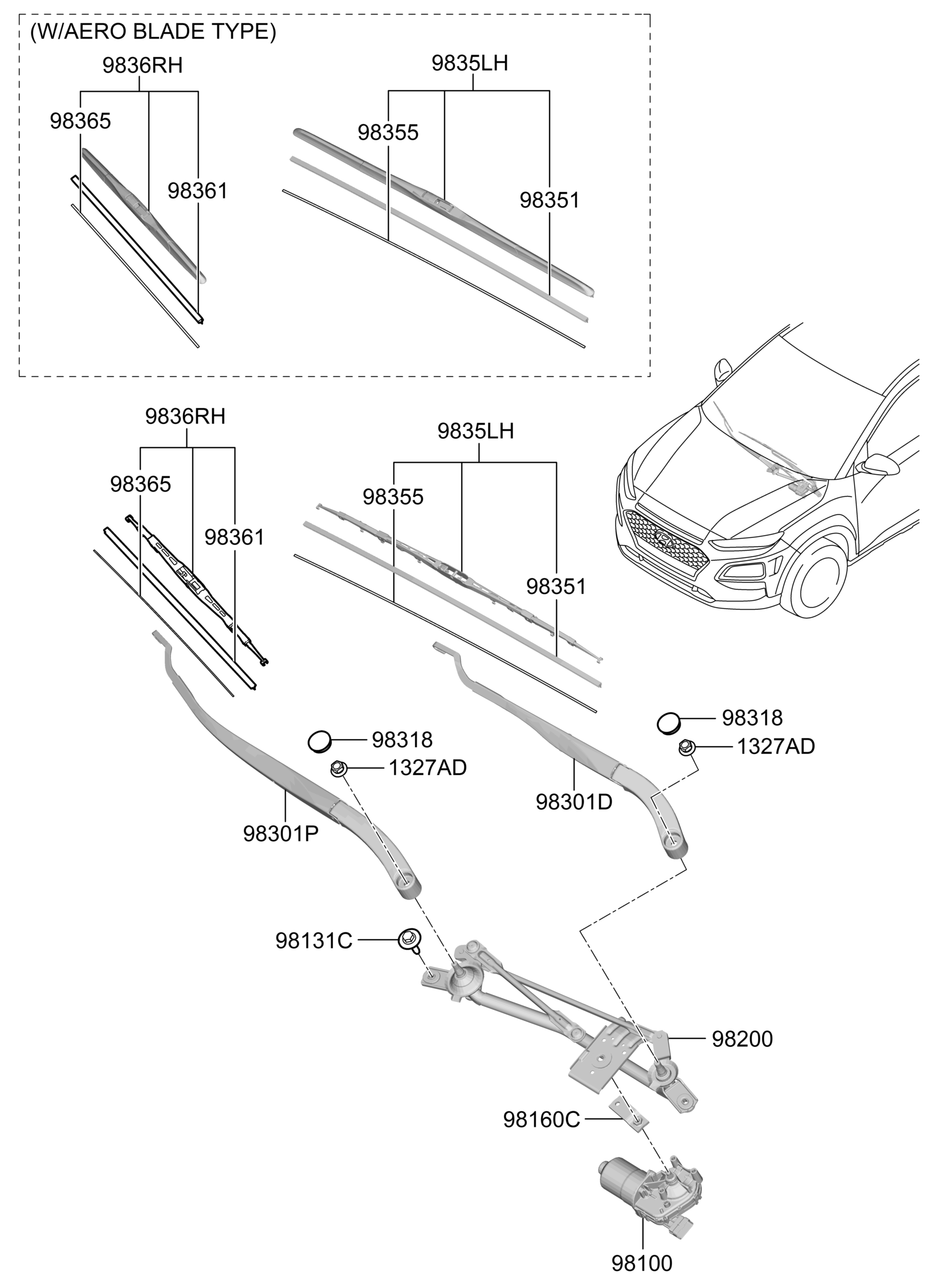 (W/AERO BLADE TYPE)

9836RH

98365

98361

9835LH

98355

98351

9836RH

98365

98361

9835LH

98355

98351

98318

1327AD

98301P

98318

1327AD

98301D

98131C

98200

98160C

98100