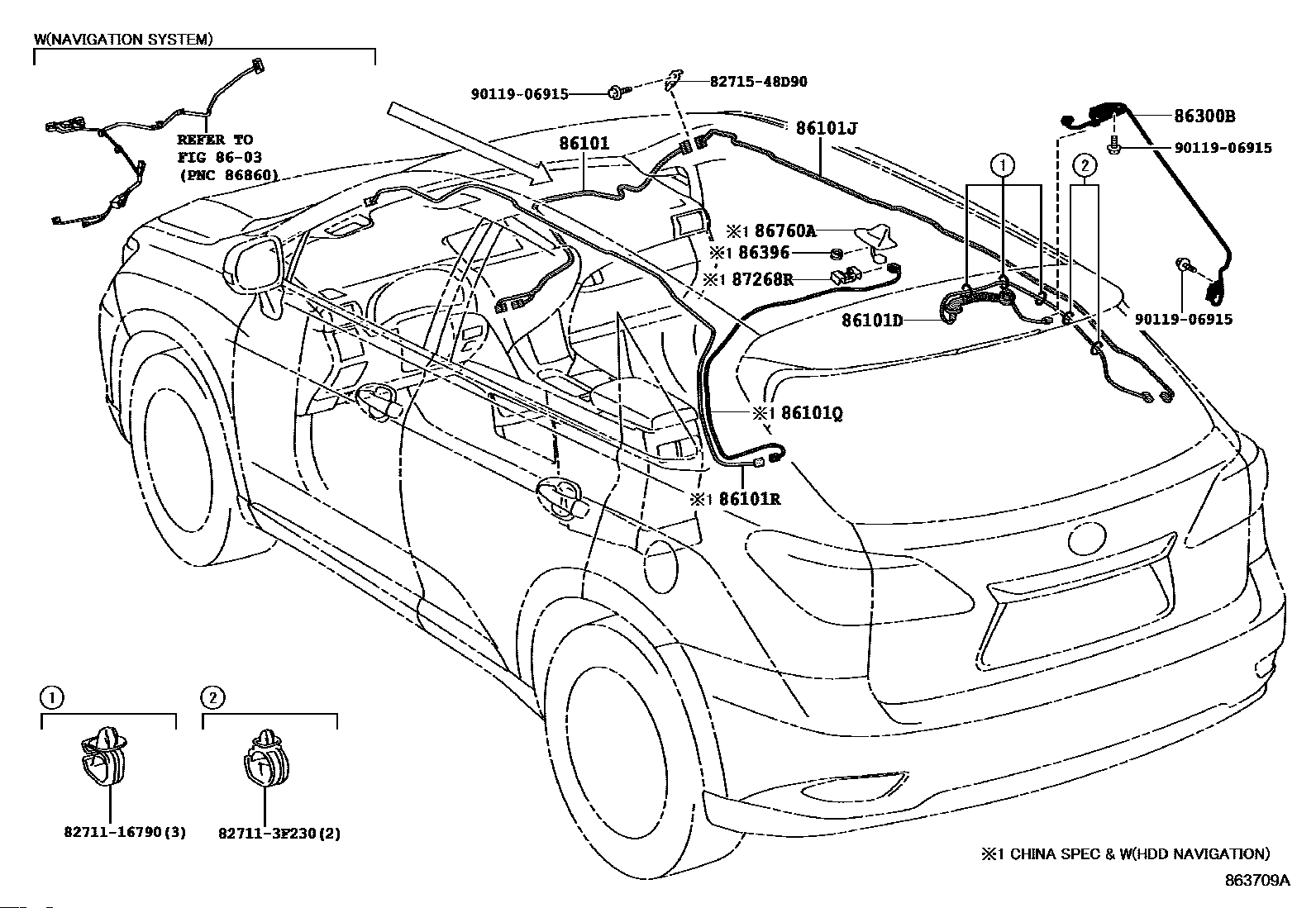 W(NAVIGATION SYSTEM)

REFER TO FIG 86-03 (PNC 86860)

90119-06915

82715-48D90

86101

86101J

86300B

90119-06915

①

②

※1 86760A

※1 86396

※1 87268R

86101D

90119-06915

※1 86101Q

※1 86101R

①

②

82711-16790(3)

82711-3F230(2)

※1 CHINA SPEC & W(HDD NAVIGATION)

863709A