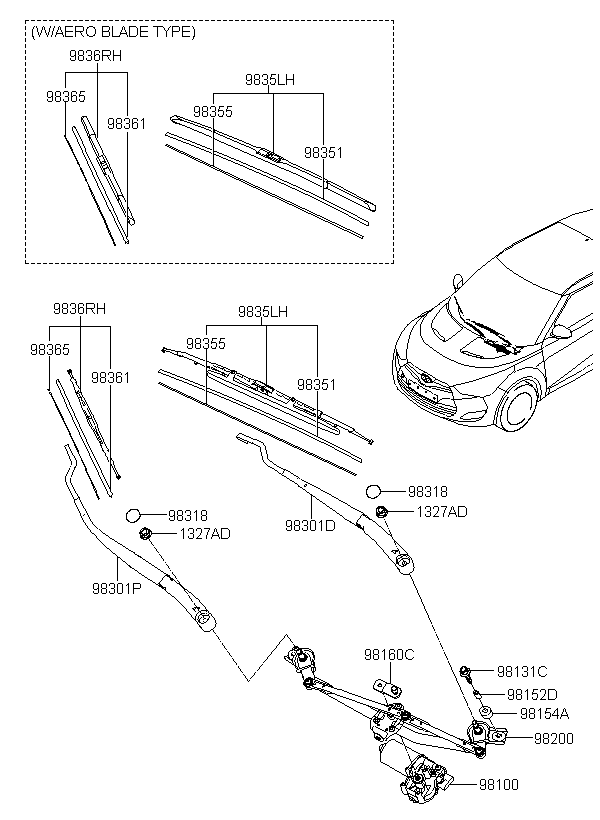 (W/AERO BLADE TYPE)
9836RH
98365
98361
9835LH
98355
98351

9836RH
98365
98361
9835LH
98355
98351
98318
1327AD
98301D
98318
1327AD
98301P
98160C
98131C
98152D
98154A
98200
98100