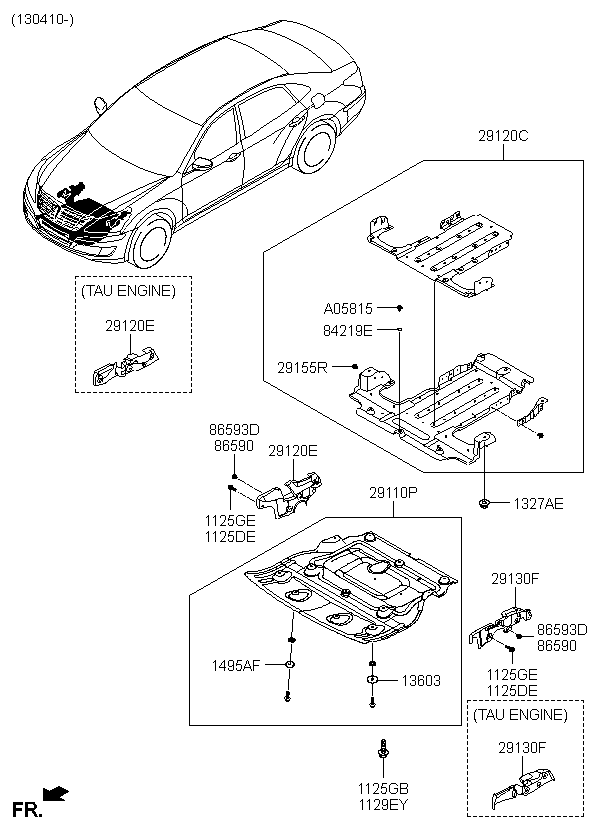 (130410-)

29120C

(TAU ENGINE)

29120E

A05815

84219E

29155R

86593D
86590

29120E

1125GE
1125DE

29110P

1327AE

29130F

86593D
86590

1125GE
1125DE

1495AF

13603

(TAU ENGINE)

29130F

1125GB
1129EY

FR.