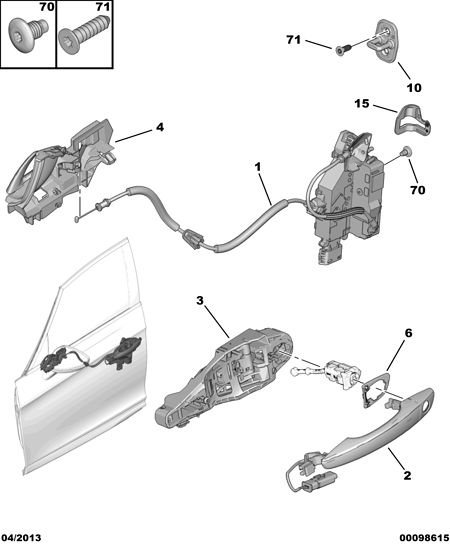 70
71
71
10
15
4
1
70
3
6
2
04/2013
00098615