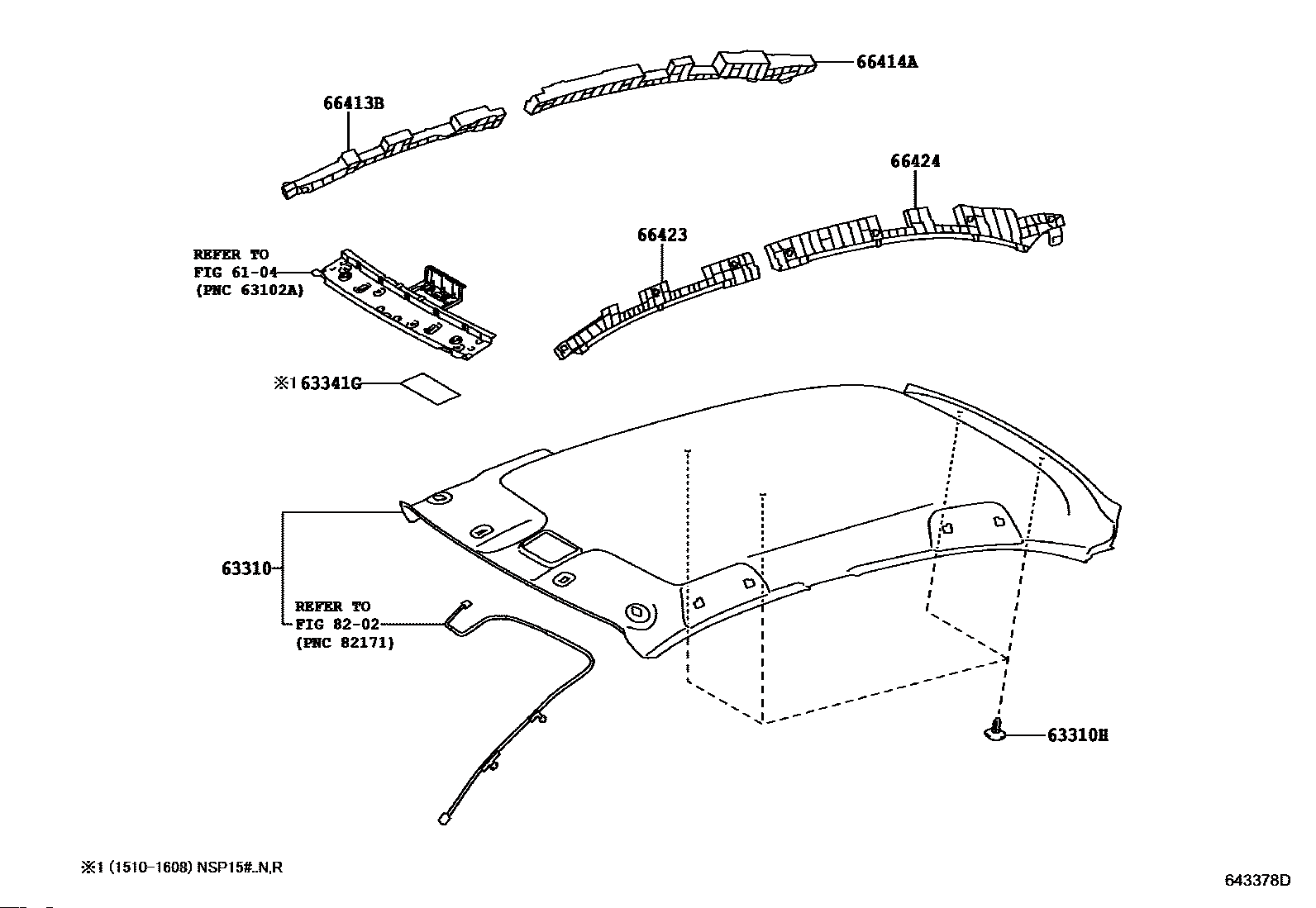 66414A

66413B

66424

66423

REFER TO
FIG 61-04
(PNC 63102A)

※1 63341G

63310

REFER TO
FIG 82-02
(PNC 82171)

63310H

※1 (1510-1608) NSP15#..N,R

643378D