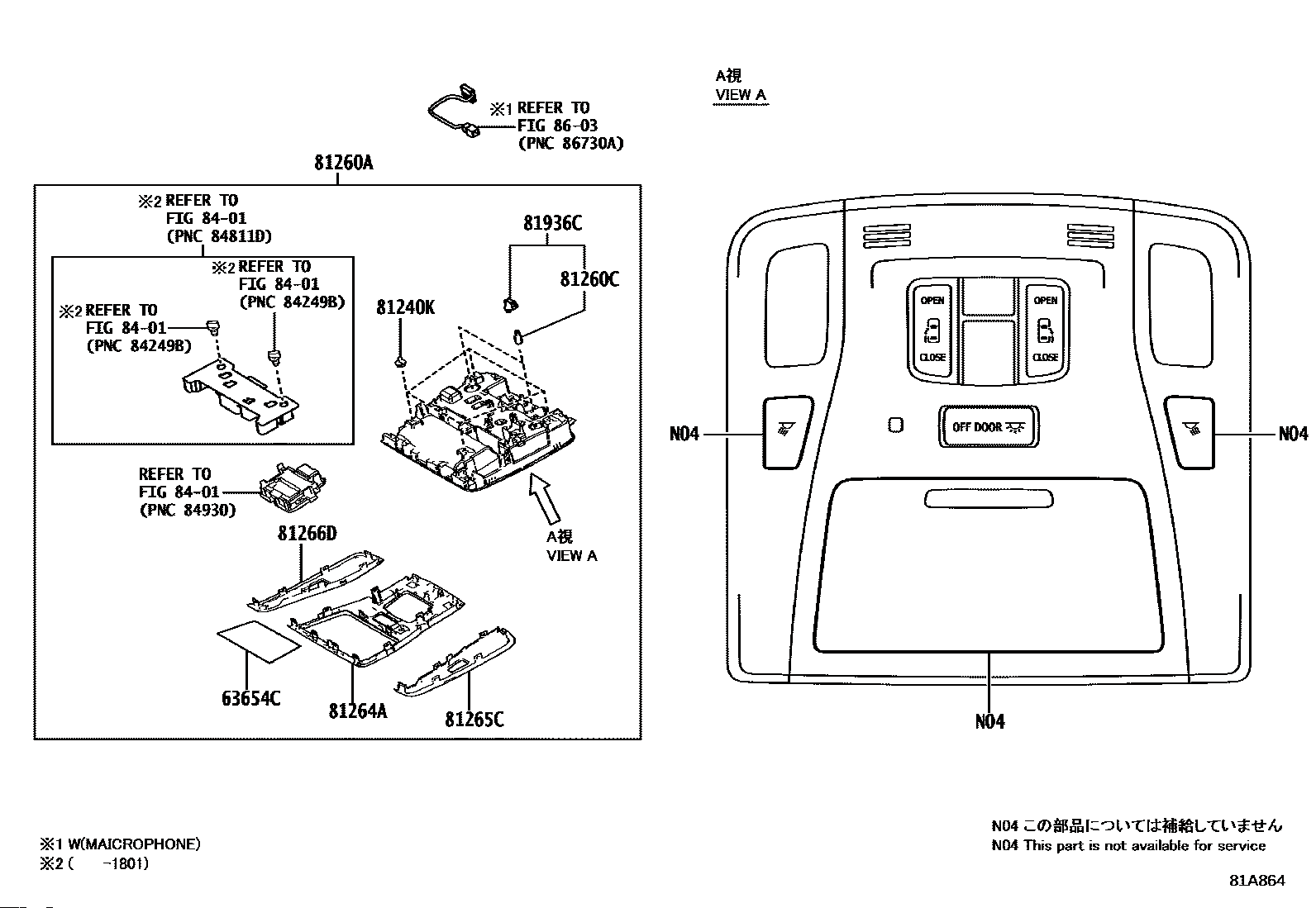 ※1 REFER TO
FIG 86-03
(PNC 86730A)

81260A

※2 REFER TO
FIG 84-01
(PNC 84811D)

※2 REFER TO
FIG 84-01
(PNC 84249B)

※2 REFER TO
FIG 84-01
(PNC 84249B)

81936C

81260C

81240K

REFER TO
FIG 84-01
(PNC 84930)

A視
VIEW A

81266D

63654C

81264A

81265C

A視
VIEW A

OPEN
CLOSE
OPEN
CLOSE

OFF DOOR

N04

N04

N04

※1 W(MAICROPHONE)
※2 (　　-1801)

N04 この部品については補給していません
N04 This part is not available for service

81A864