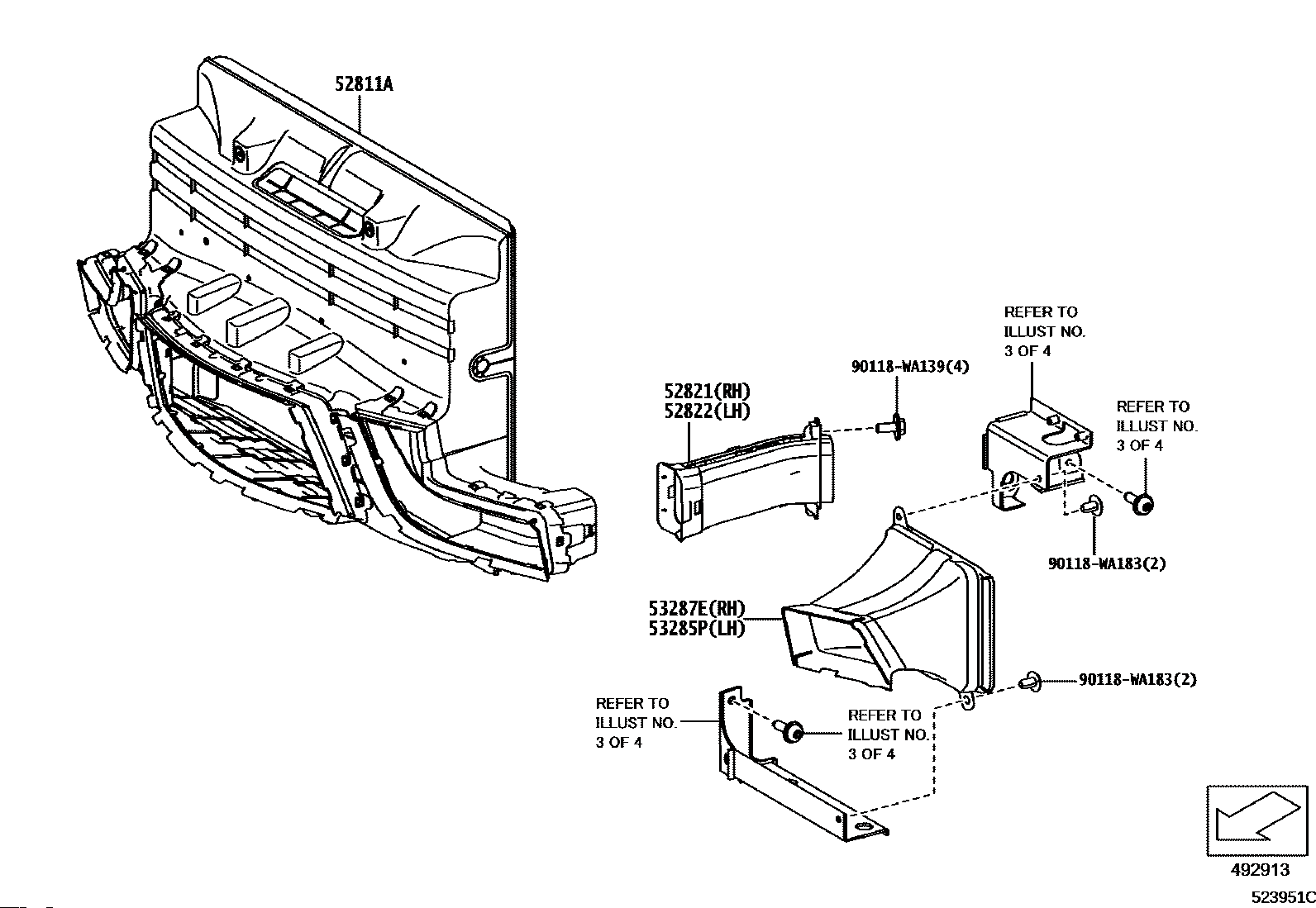 52811A

REFER TO
ILLUST NO.
3 OF 4

90118-WA139(4)

52821(RH)
52822(LH)

REFER TO
ILLUST NO.
3 OF 4

90118-WA183(2)

53287E(RH)
53285P(LH)

90118-WA183(2)

REFER TO
ILLUST NO.
3 OF 4

REFER TO
ILLUST NO.
3 OF 4

492913

523951C