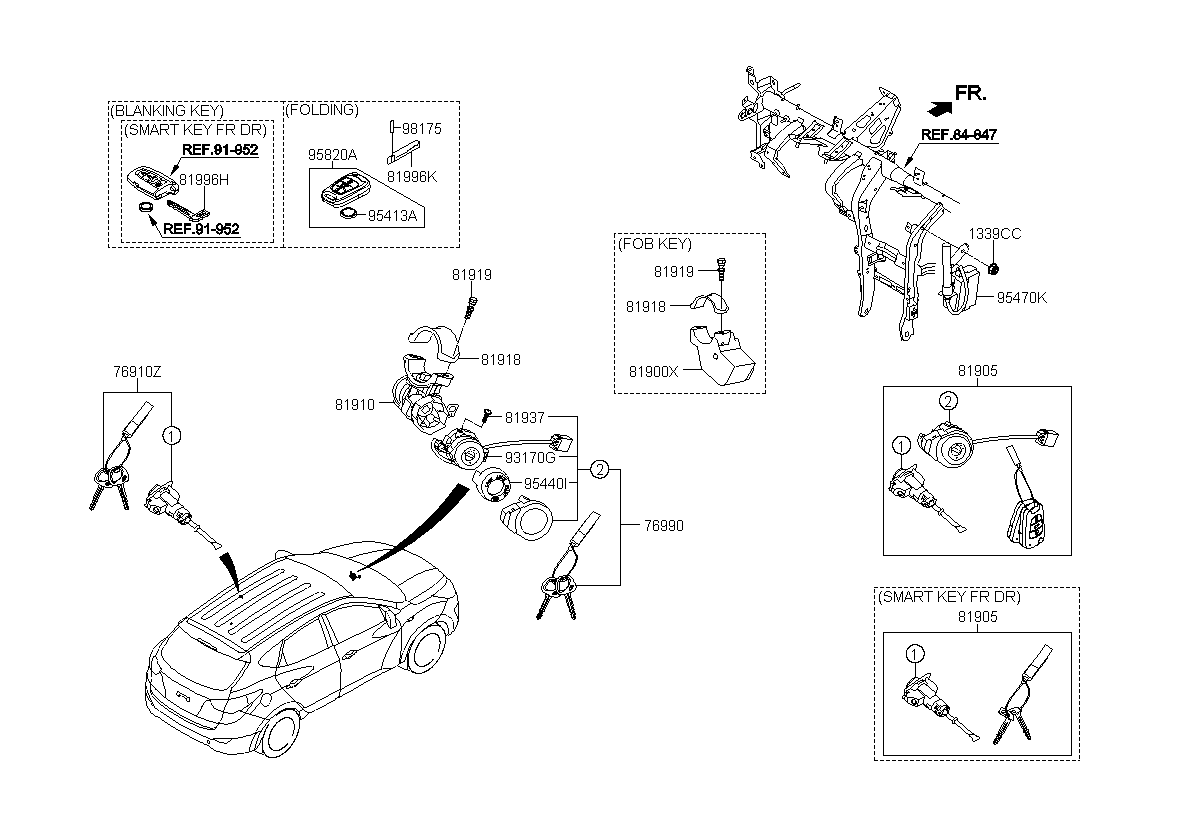 (BLANKING KEY)
(SMART KEY FR DR)
REF.91-952
81996H
REF.91-952

(FOLDING)
98175
95820A
81996K
95413A

FR.
REF.84-847
1339CC
95470K

(FOB KEY)
81919
81918
81900X

81919
81918
81910
81937
93170G
95440I
2
76990

76910Z
1

81905
2
1

(SMART KEY FR DR)
81905
1