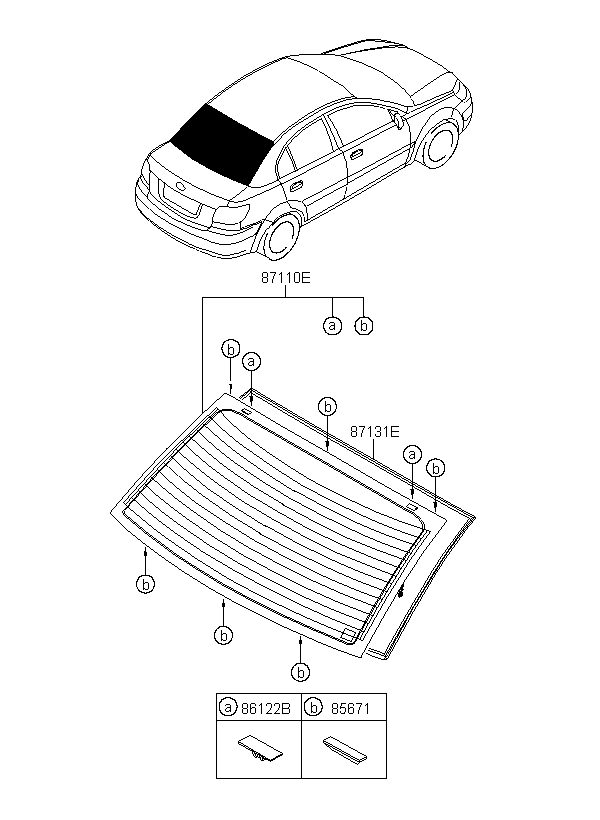 87110E

a b

b a

b 87131E

a b

b

b

b

| a 86122B | b 85671 |
|---|---|
| | |