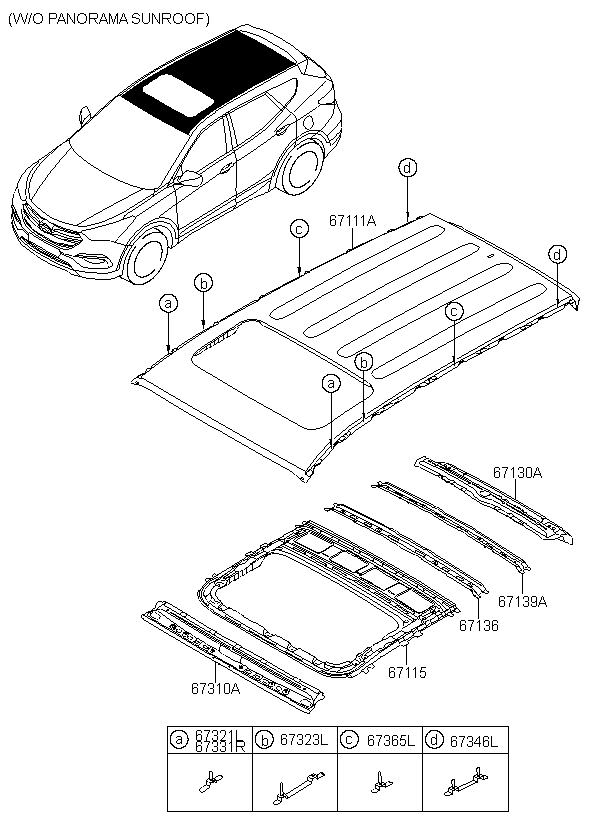 (W/O PANORAMA SUNROOF)

d
67111A
c
d
b
a
c
b
a

67130A
67139A
67136
67115
67310A

| a 67321L 67331R | b 67323L | c 67365L | d 67346L |
|---|---|---|---|
| | | | |