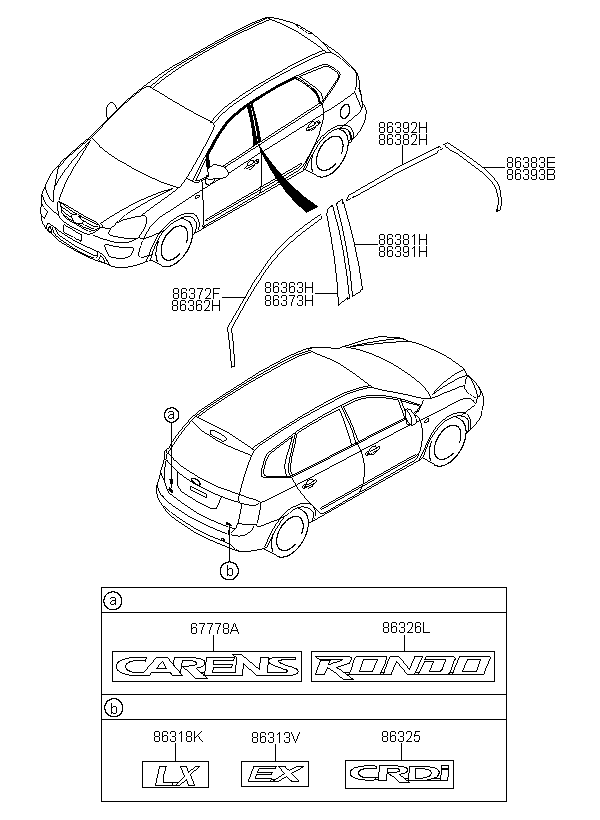 86392H
86382H

86383E
86393B

86381H
86391H

86372F
86362H

86363H
86373H

a

b

a

67778A

86326L

CARENS

RONDO

b

86318K

86313V

86325

LX

EX

CRDi