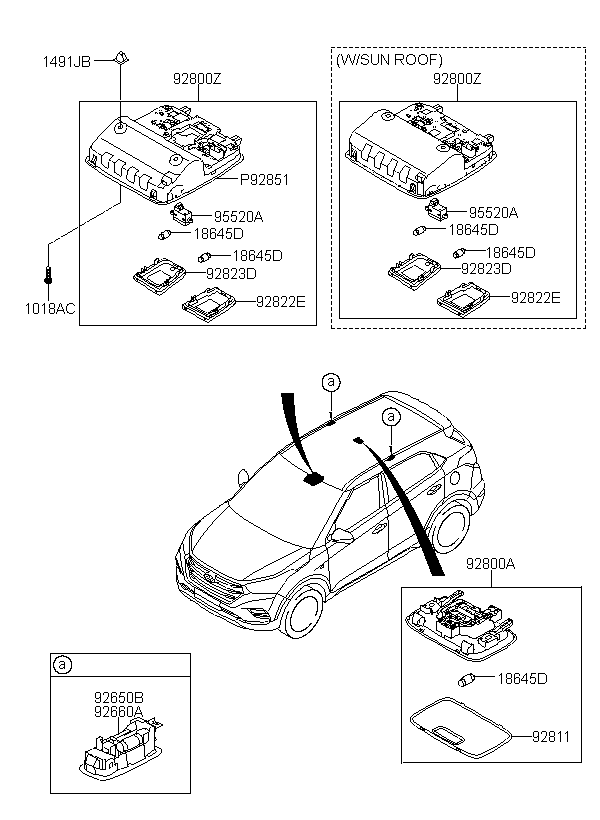 1491JB
92800Z
P92851
95520A
18645D
18645D
92823D
92822E
1018AC

(W/SUN ROOF)
92800Z
95520A
18645D
18645D
92823D
92822E

a
a

92800A
18645D
92811

a
92650B
92660A