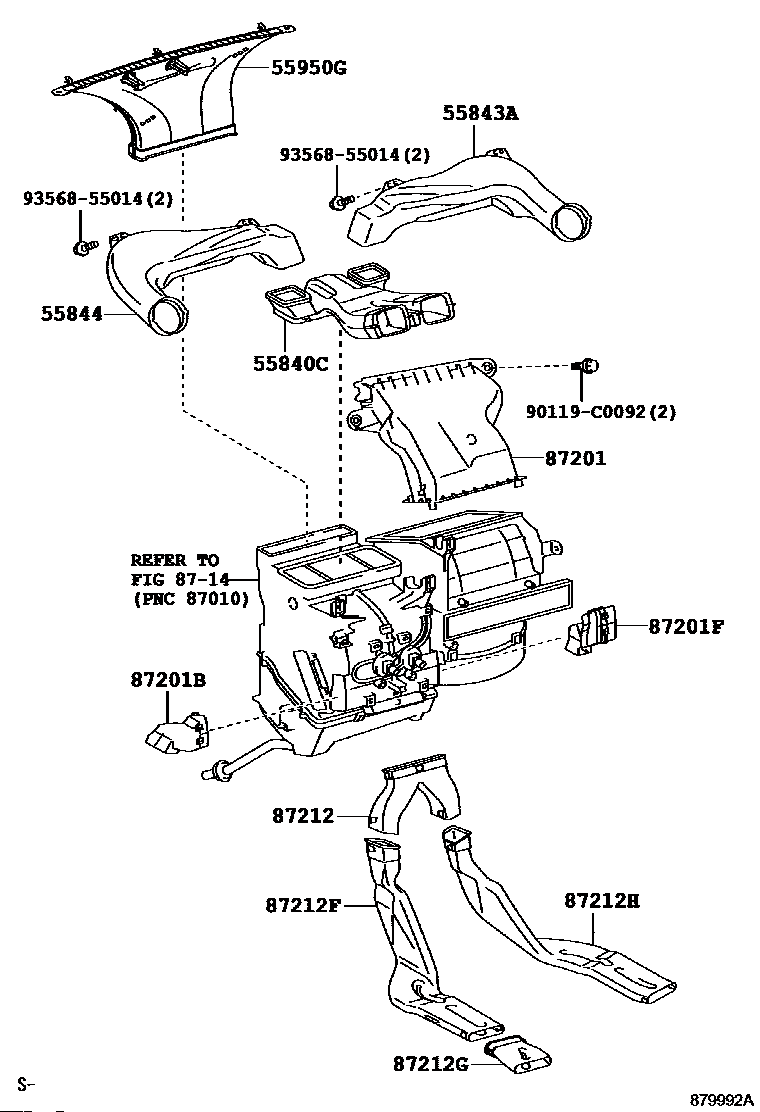 55950G

55843A

93568-55014(2)

93568-55014(2)

55844

55840C

90119-C0092(2)

87201

REFER TO
FIG 87-14
(PNC 87010)

87201F

87201B

87212

87212F

87212H

87212G

S-

879992A