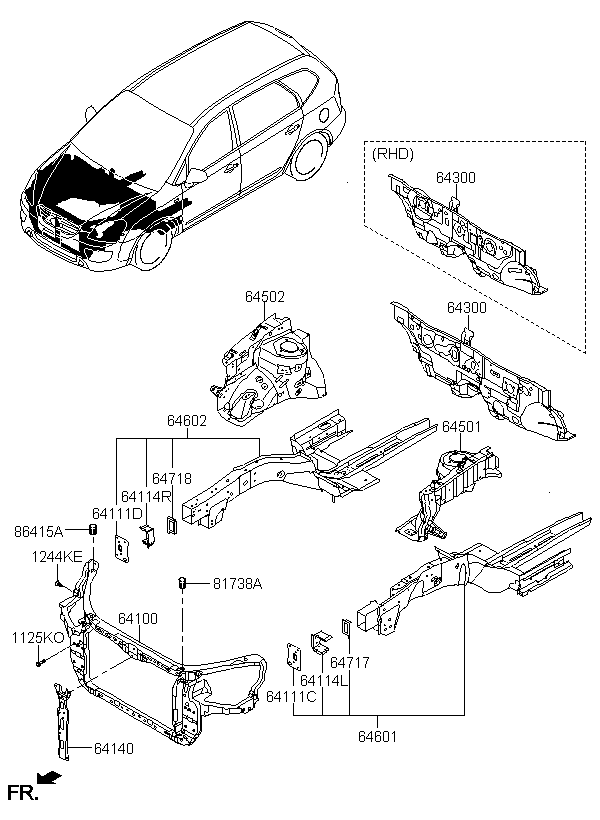 (RHD)
64300
64502
64300
64602
64501
64718
64114R
64111D
86415A
1244KE
81738A
64100
1125KO
64717
64114L
64111C
64601
64140
FR.