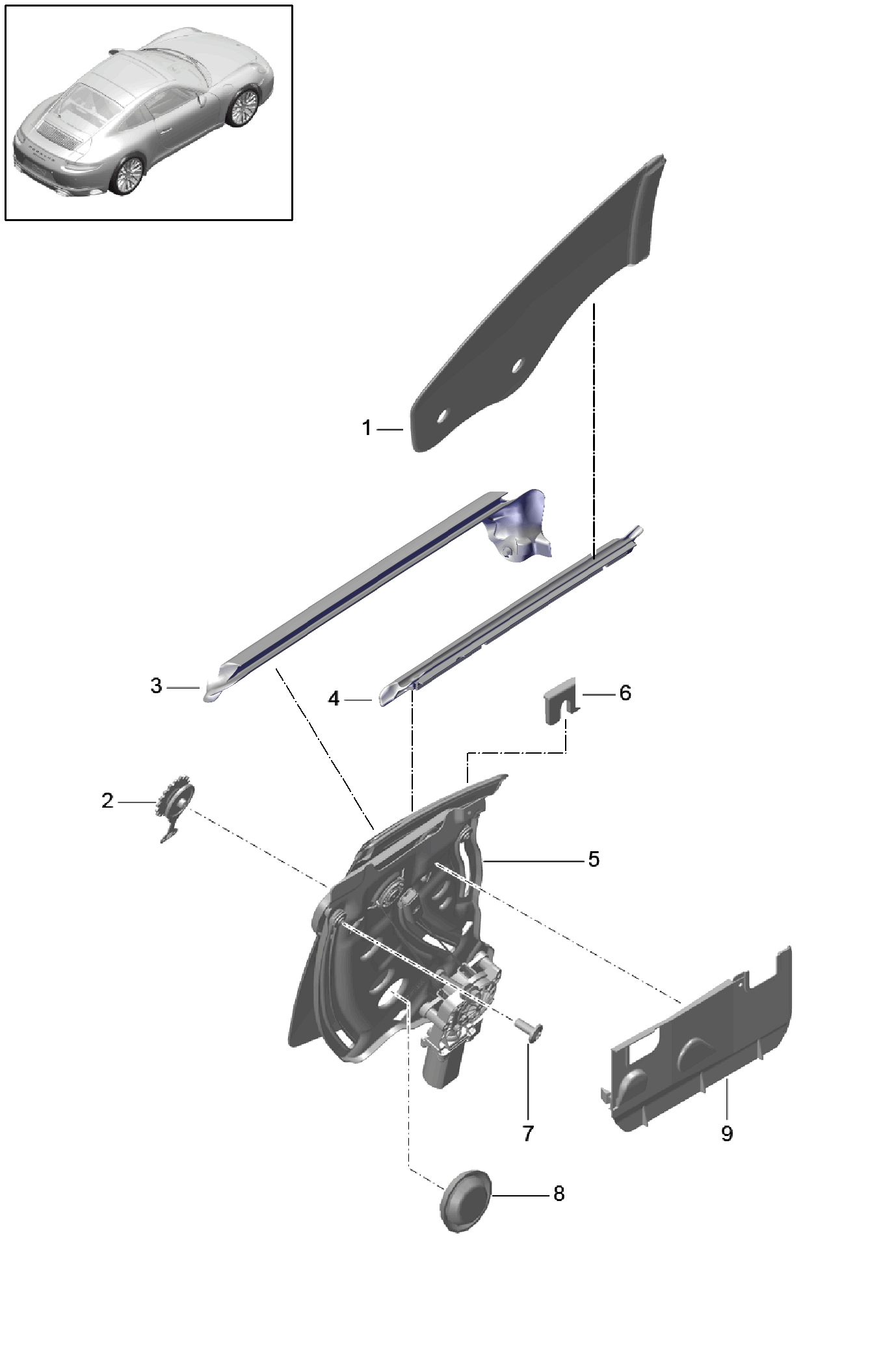 1
3
4
6
2
5
7
9
8