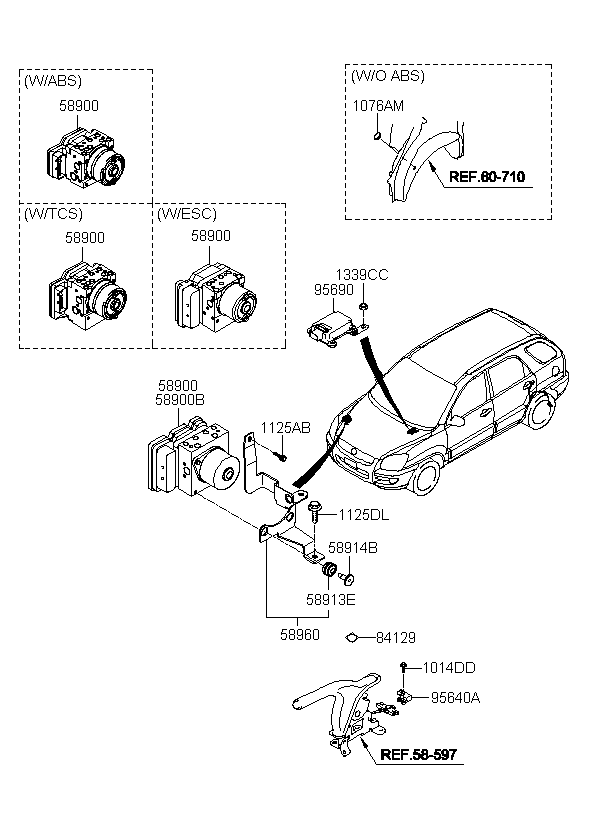 (W/ABS)
58900

(W/O ABS)
1076AM
REF.60-710

(W/TCS)
58900

(W/ESC)
58900

1339CC
95690

58900
58900B

1125AB

1125DL

58914B

58913E

58960

84129

1014DD

95640A

REF.58-597