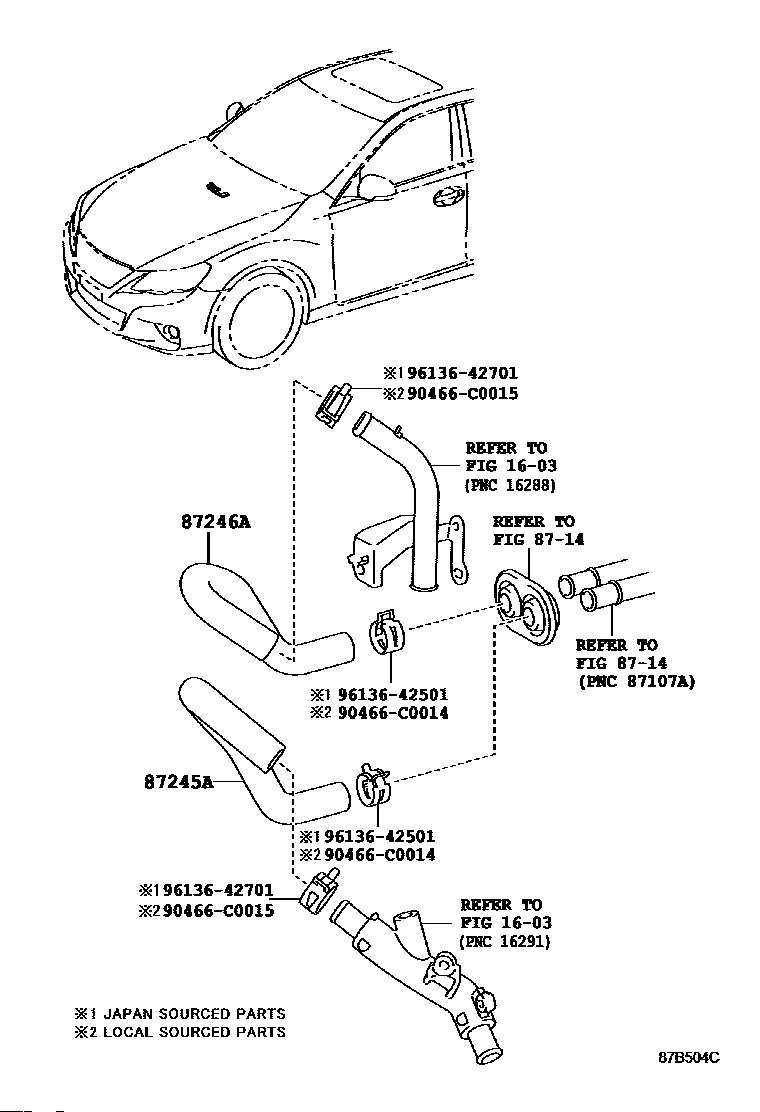 ※1 96136-42701
※2 90466-C0015

REFER TO
FIG 16-03
(PNC 16288)

87246A

REFER TO
FIG 87-14

REFER TO
FIG 87-14
(PNC 87107A)

※1 96136-42501
※2 90466-C0014

87245A

※1 96136-42501
※2 90466-C0014

※1 96136-42701
※2 90466-C0015

REFER TO
FIG 16-03
(PNC 16291)

※1 JAPAN SOURCED PARTS
※2 LOCAL SOURCED PARTS

87B504C