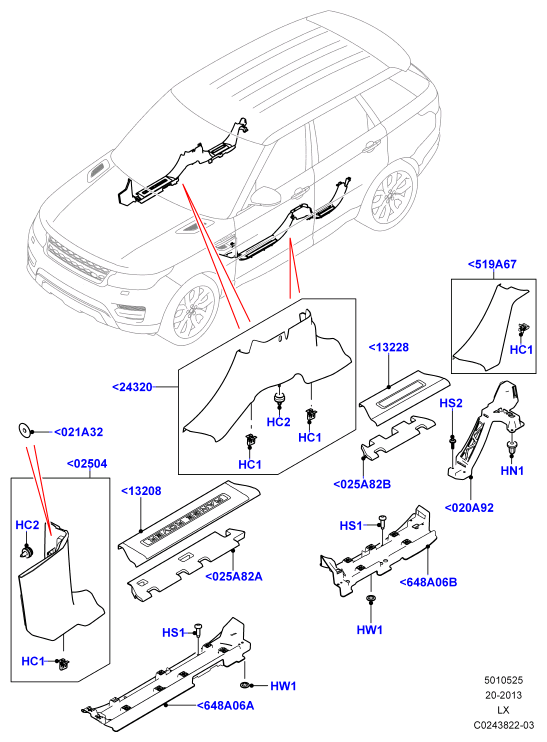 <519A67
HC1
<13228
<24320
HS2
HC2
HC1
HC1
HN1
<021A32
<025A82B
<02504
<020A92
<13208
HC2
HS1
<025A82A
<648A06B
HW1
HS1
HC1
HW1
<648A06A
5010525
20-2013
LX
C0243822-03