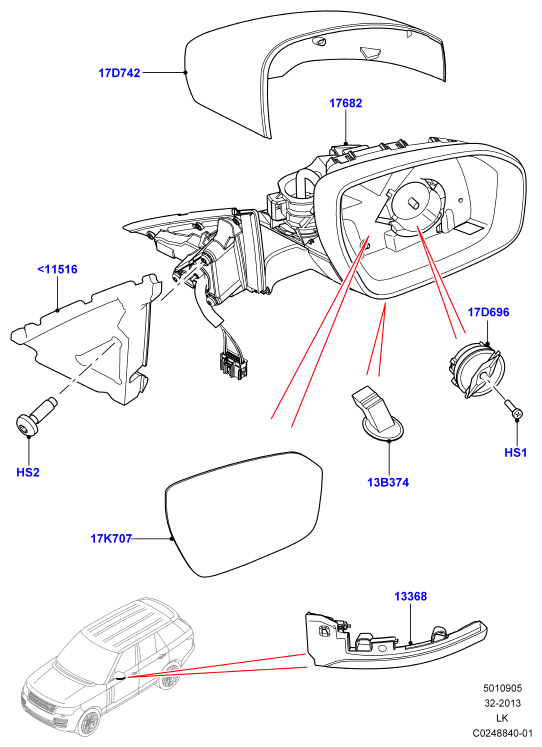 17D742

17682

<11516

17D696

HS2

HS1

13B374

17K707

13368

5010905
32-2013
LK
C0248840-01