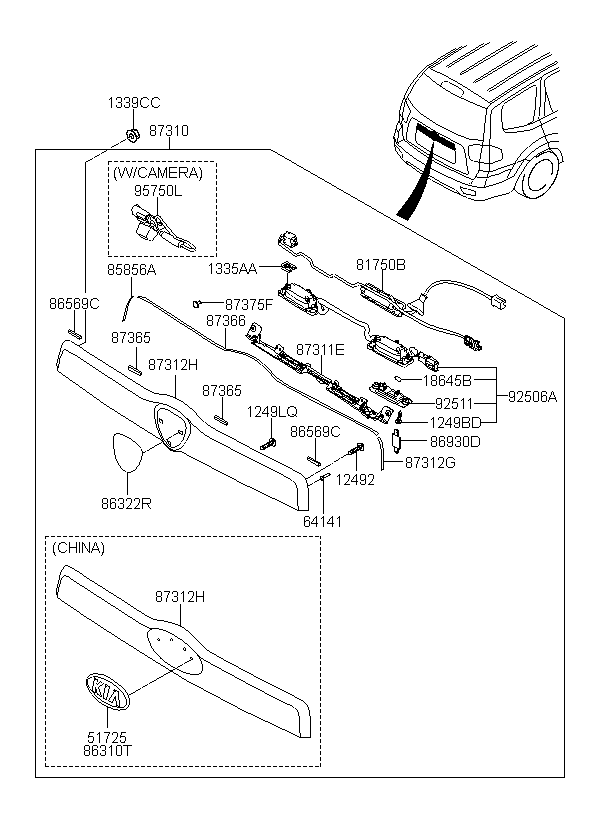 1339CC
87310
(W/CAMERA)
95750L
85856A
1335AA
81750B
86569C
87375F
87365
87366
87311E
87312H
18645B
87365
92511
92506A
1249LQ
1249BD
86569C
86930D
87312G
12492
86322R
64141
(CHINA)
87312H
KIA
51725
86310T