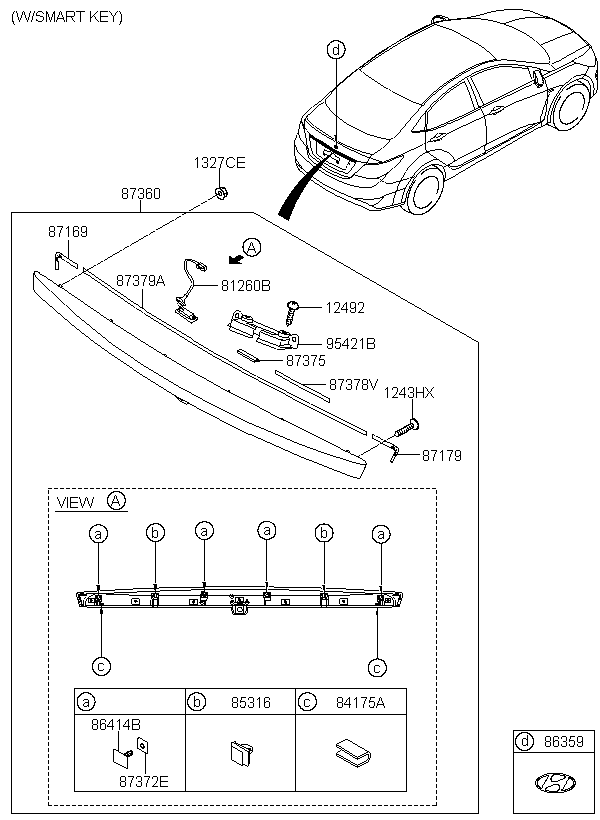 (W/SMART KEY)

d

1327CE

87360

87169

A

87379A

81260B

12492

95421B

87375

87378V

1243HX

87179

VIEW A

a b a a b a

c c

| a | b 85316 | c 84175A |
|---|---|---|
| 86414B 87372E | | |

d 86359