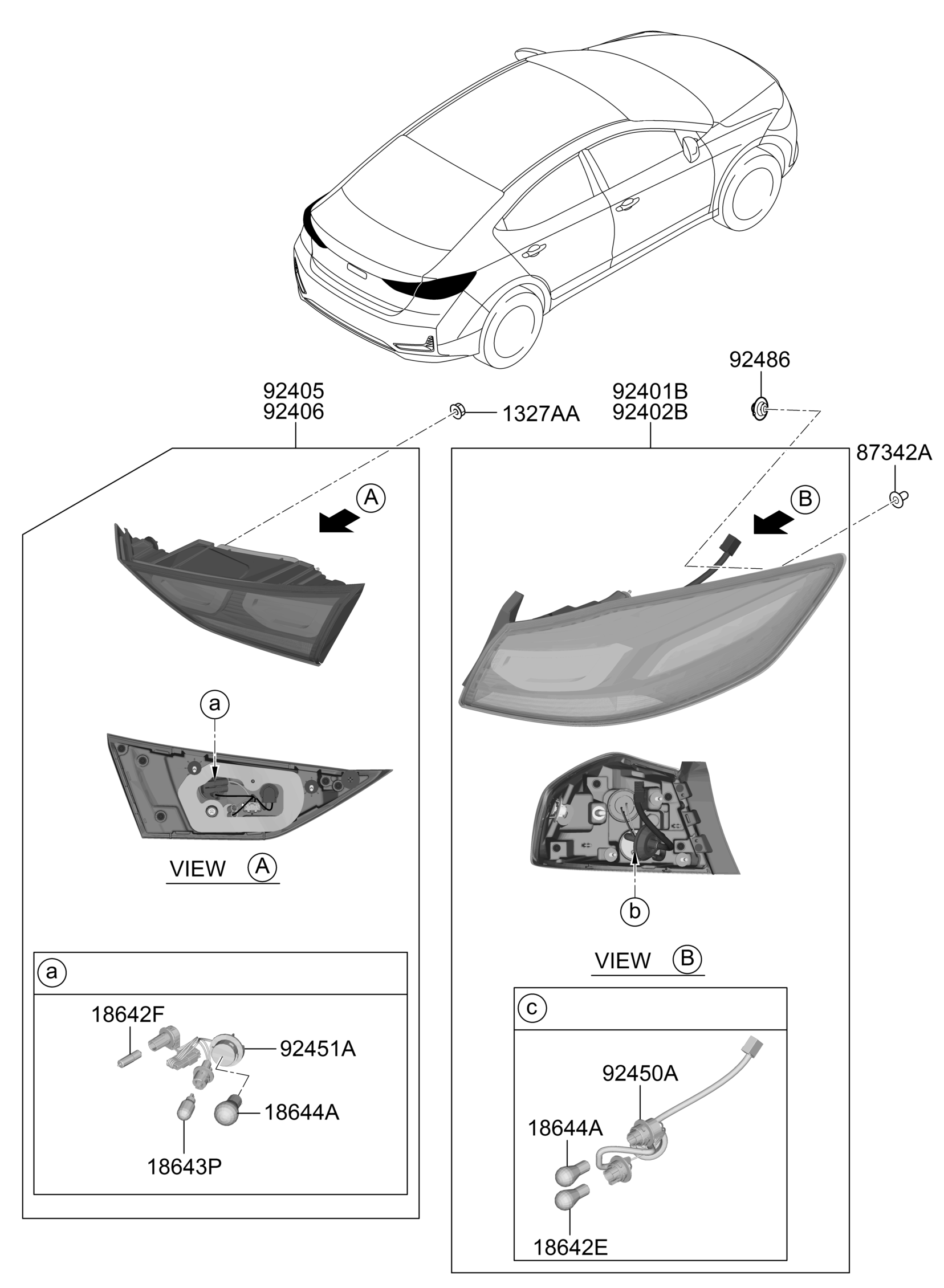 92405
92406

1327AA

92401B
92402B

92486

87342A

A

B

a

VIEW A

b

VIEW B

a

18642F
92451A
18644A
18643P

c

92450A
18644A
18642E