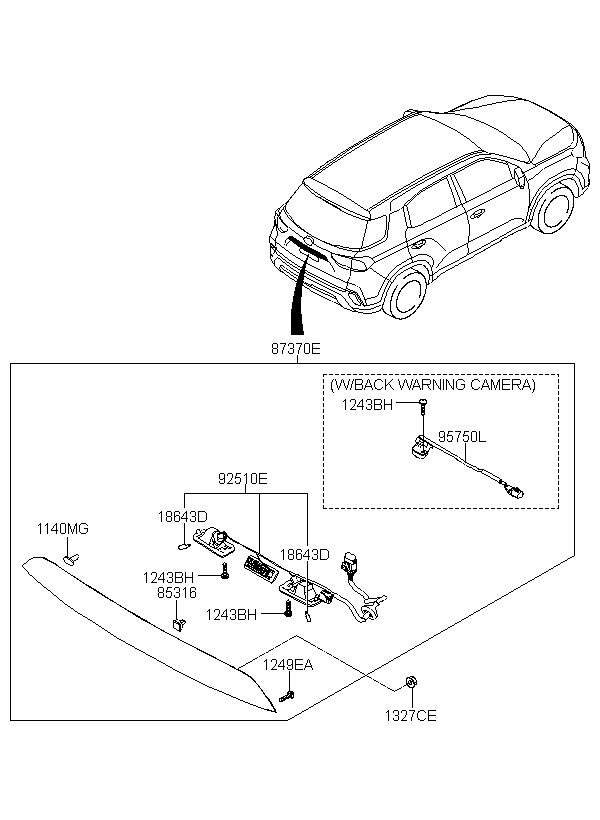 87370E

(W/BACK WARNING CAMERA)
1243BH
95750L

92510E
18643D
1140MG
18643D
1243BH
85316
1243BH
1249EA
1327CE