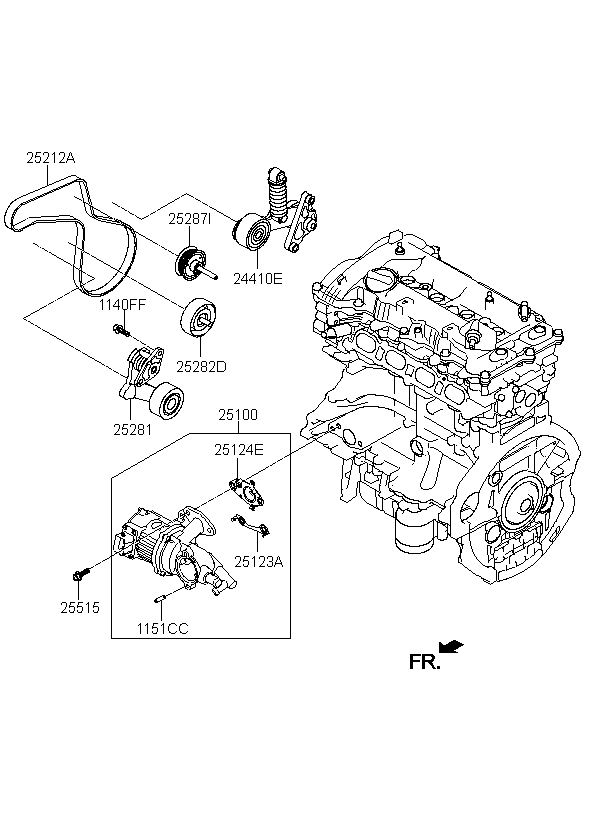 25212A
25287I
24410E
1140FF
25282D
25281
25100
25124E
25123A
25515
1151CC
FR.