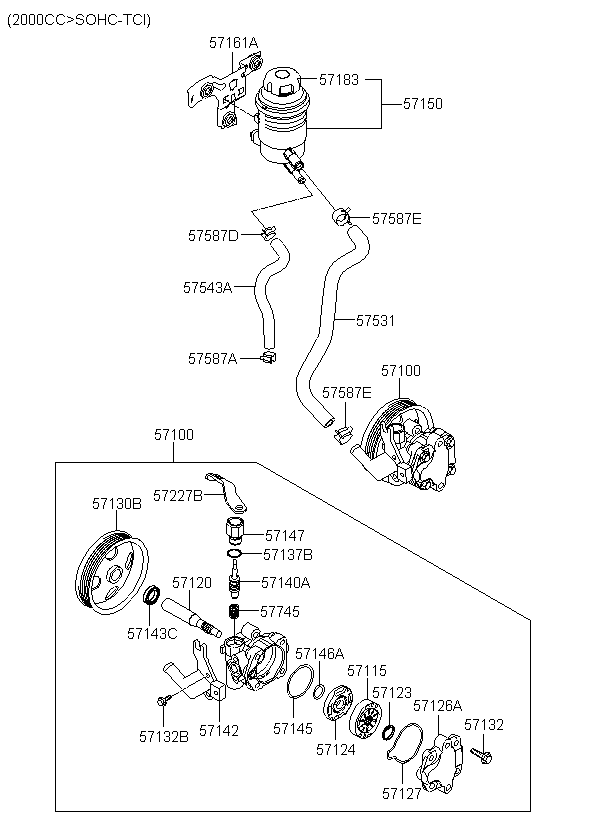 (2000CC>SOHC-TCI)

57161A
57183
57150
57587E
57587D
57543A
57531
57587A
57100
57587E
57100
57227B
57130B
57147
57137B
57120
57140A
57745
57143C
57146A
57115
57123
57126A
57132
57132B
57142
57145
57124
57127