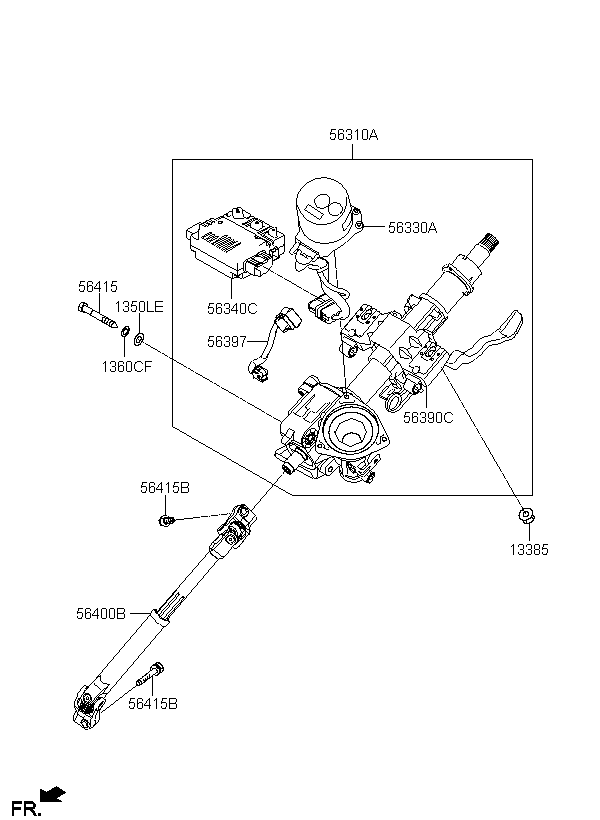 56310A
56330A
56415
1350LE
56340C
56397
1360CF
56390C
56415B
13385
56400B
56415B
FR.