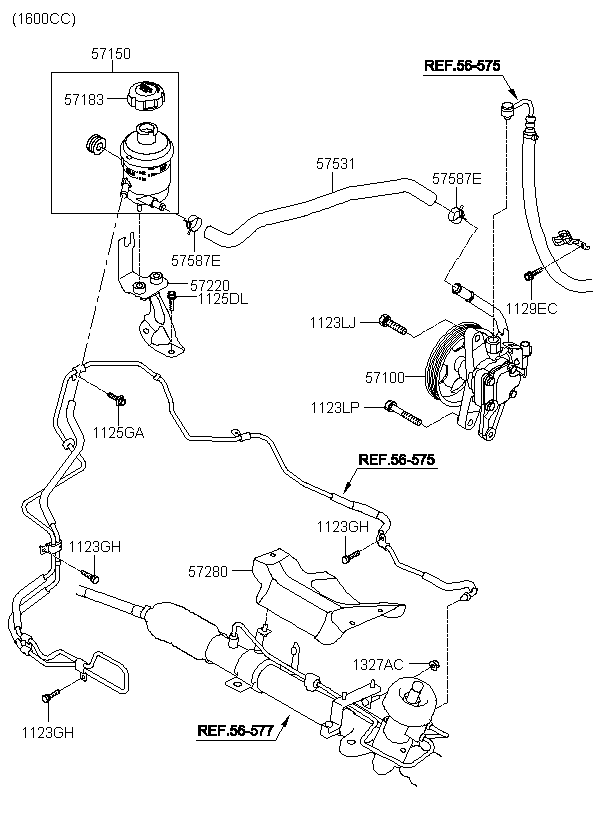 (1600CC)

57150

57183

REF.56-575

57531

57587E

57587E

57220

1125DL

1129EC

1123LJ

57100

1123LP

1125GA

REF.56-575

1123GH

1123GH

57280

1327AC

1123GH

REF.56-577