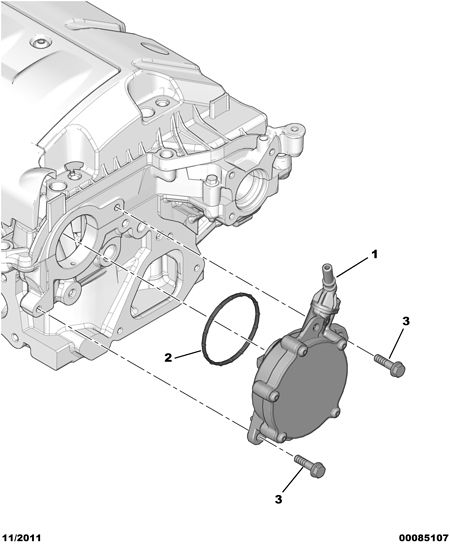 1

3

2

3

11/2011

00085107